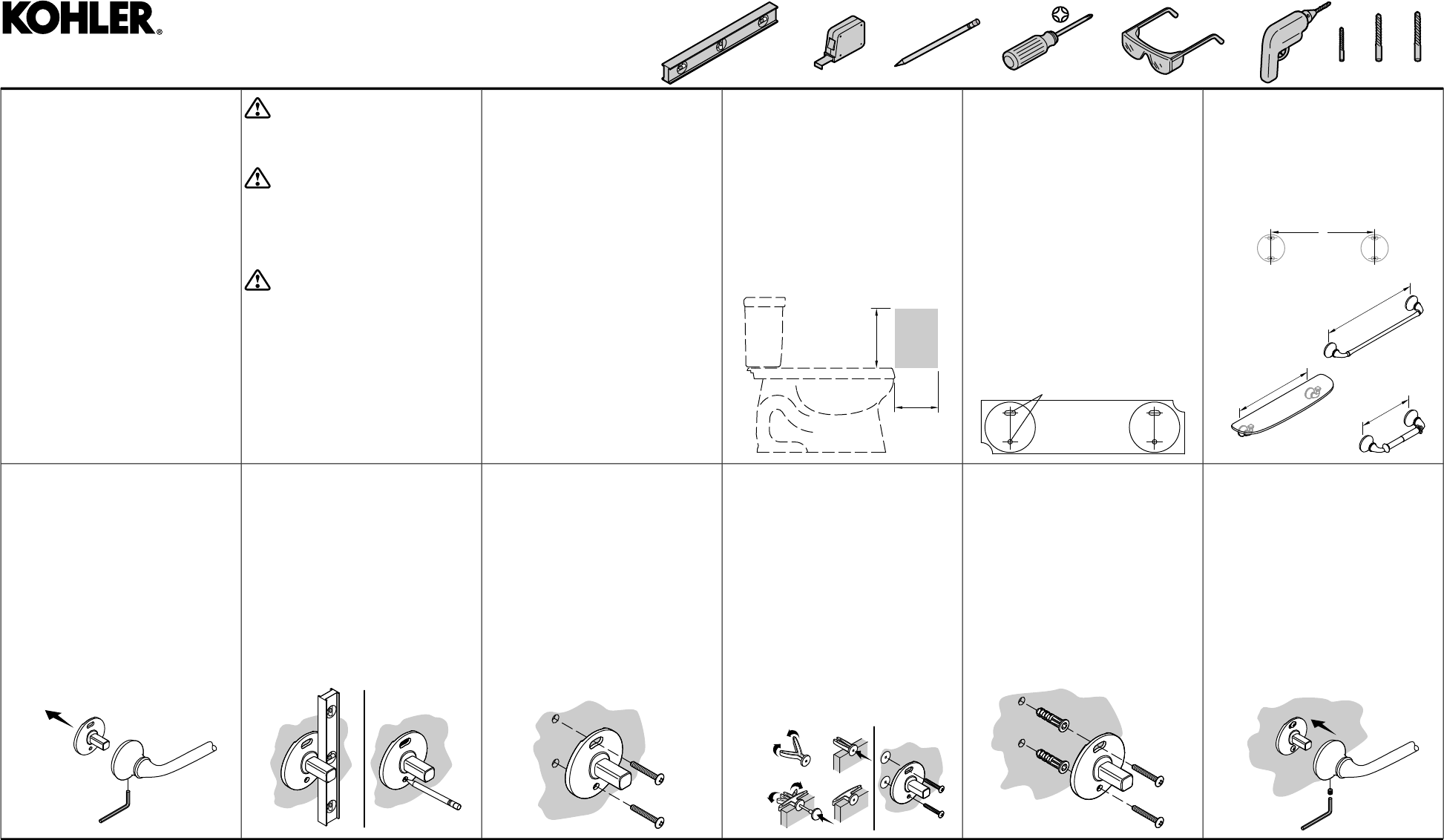 KOHLER®