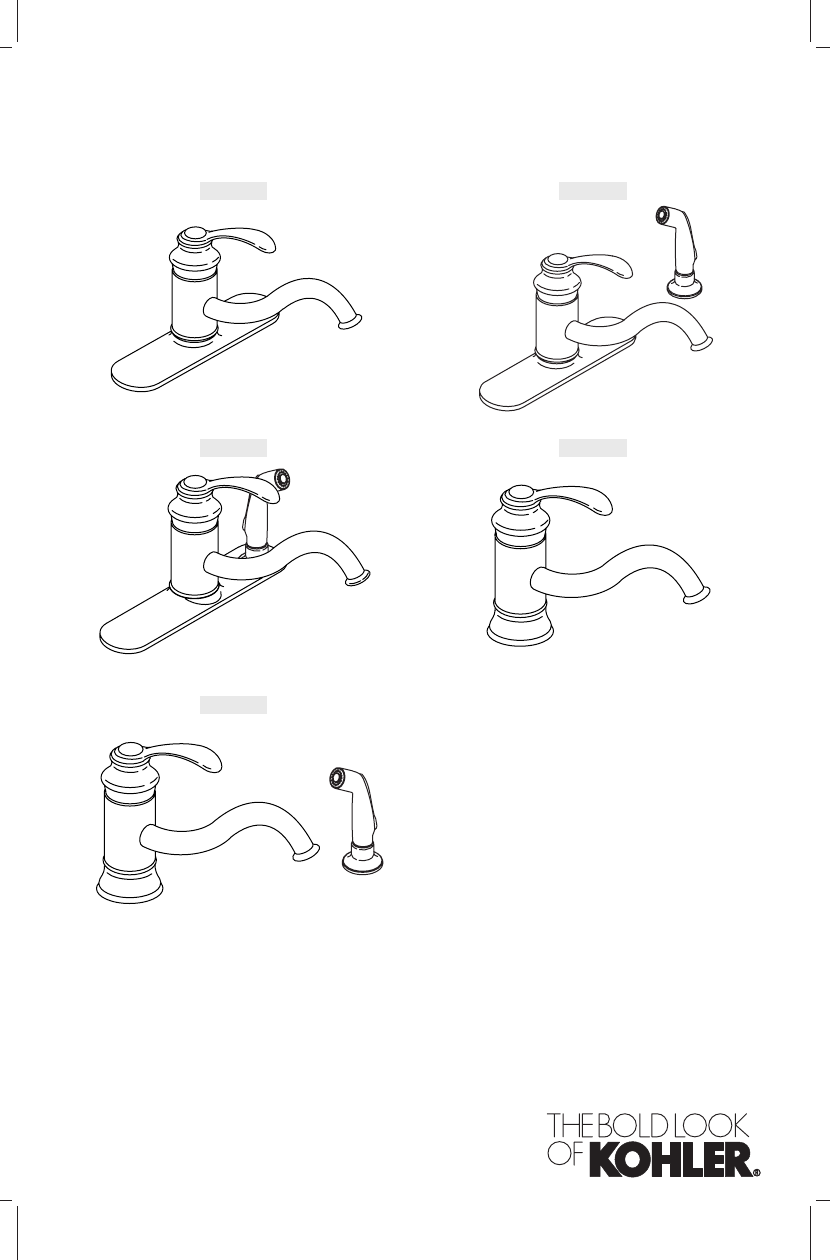 THE BOLD LOOK OF KOHLER®