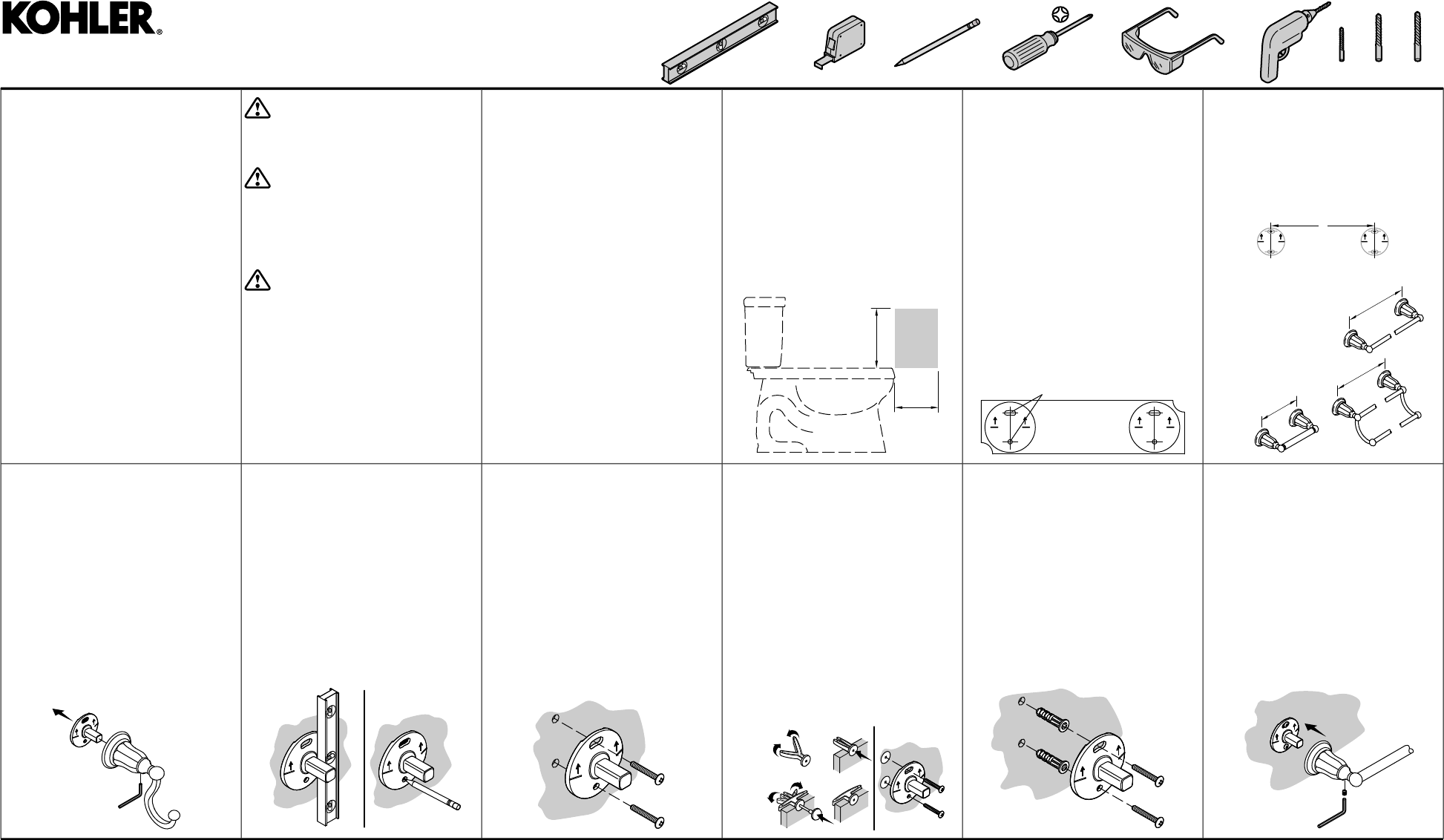 KOHLER®