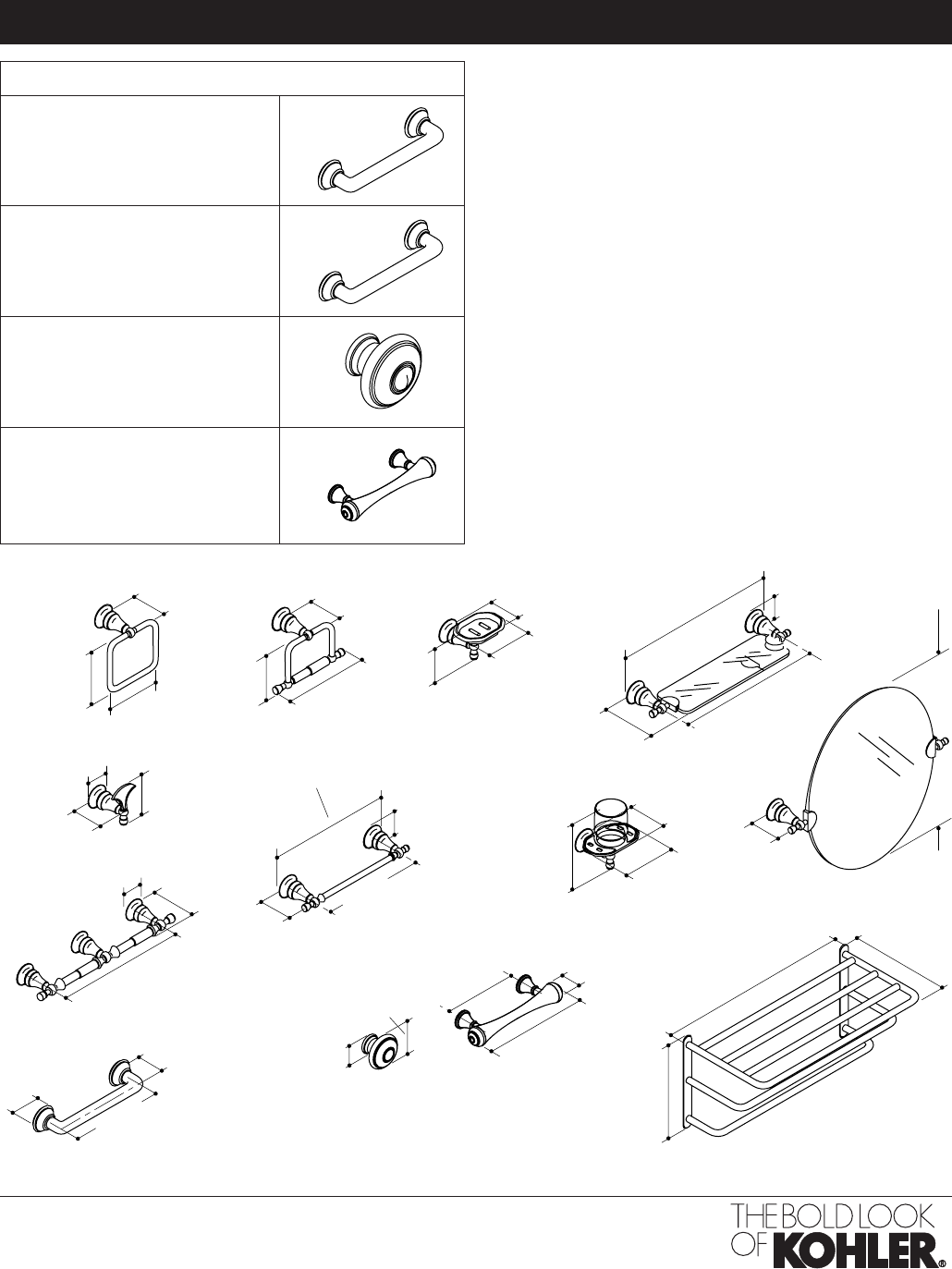 THE BOLD LOOK OF KOHLER®