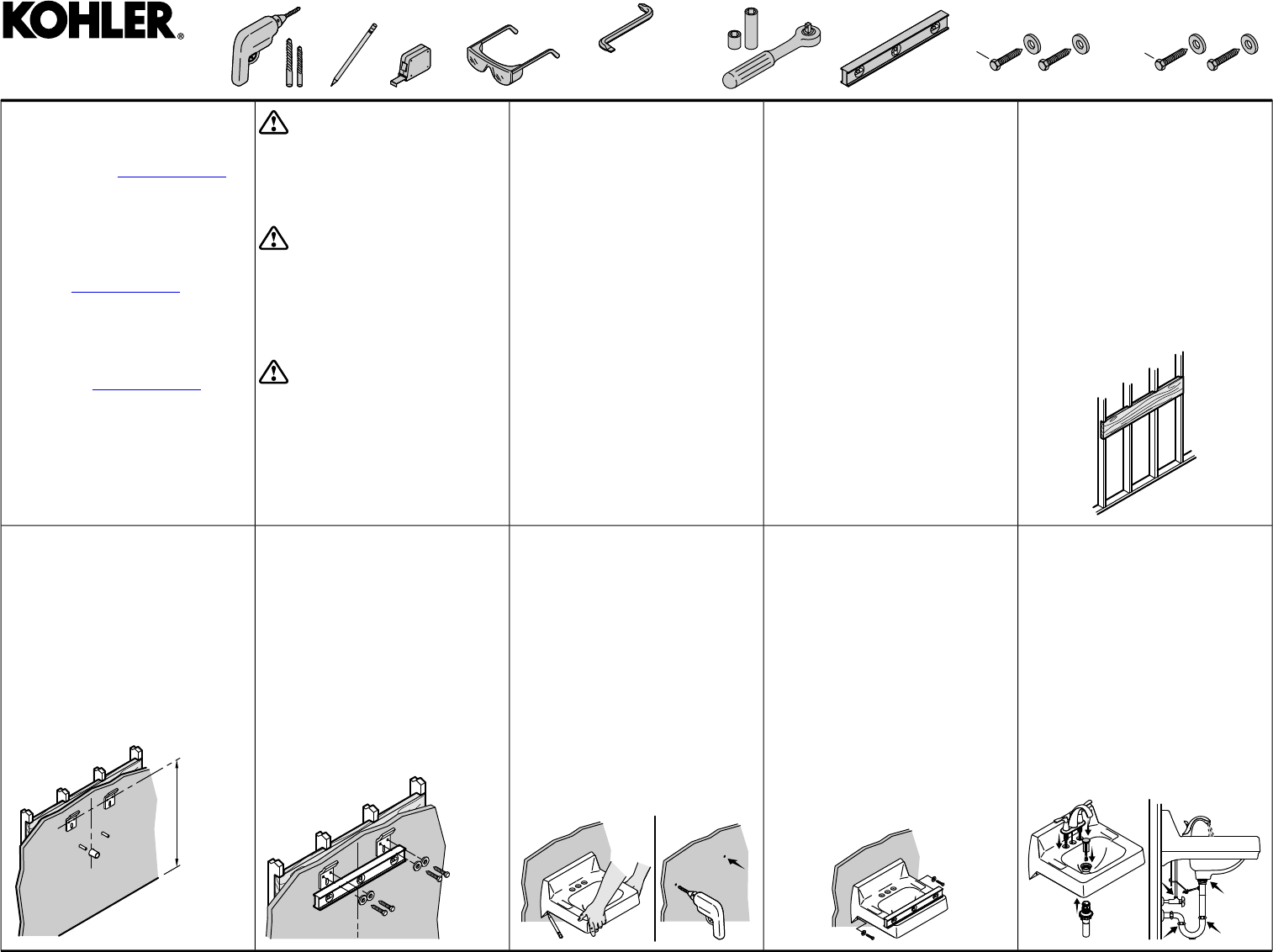 KOHLER®