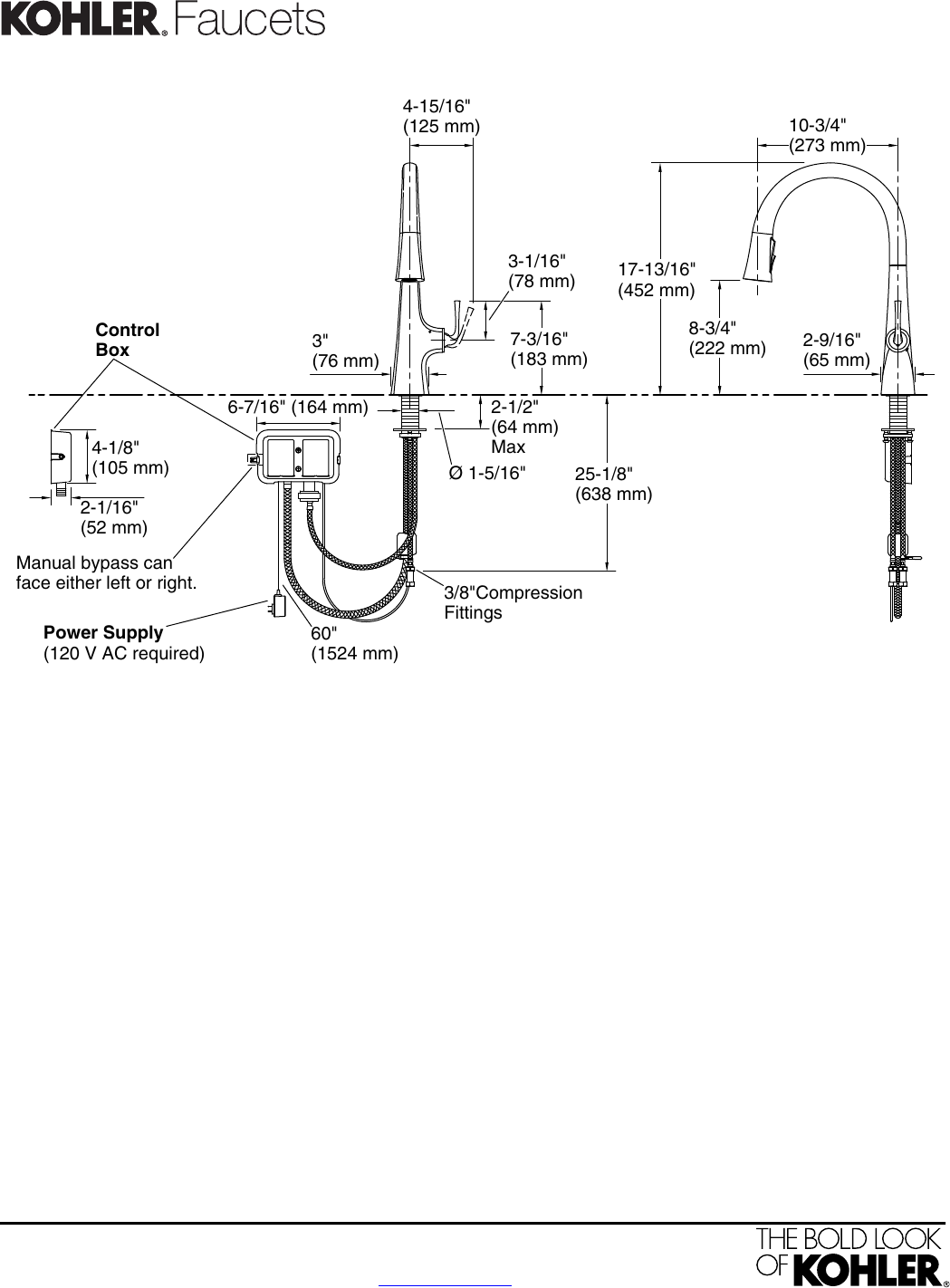 KOHLER® Faucets

4-15/16"
(125 mm)

10-3/4"
(273 mm)

3-1/16"
(78 mm)

17-13/16"
(452 mm)

Control
Box

3"
(76 mm)

7-3/16"
(183 mm)

8-3/4"
(222 mm)

2-9/16"
(65 mm)

6-7/16" (164 mm)

2-1/2"
(64 mm)
Max

4-1/8"
(105 mm)

Ø 1-5/16"

25-1/8"
(638 mm)

2-1/16"
(52 mm)

Manual bypass can face either left or right.

3/8"Compression Fittings

Power Supply
(120 V AC required)

60"
(1524 mm)

THE BOLD LOOK OF KOHLER®