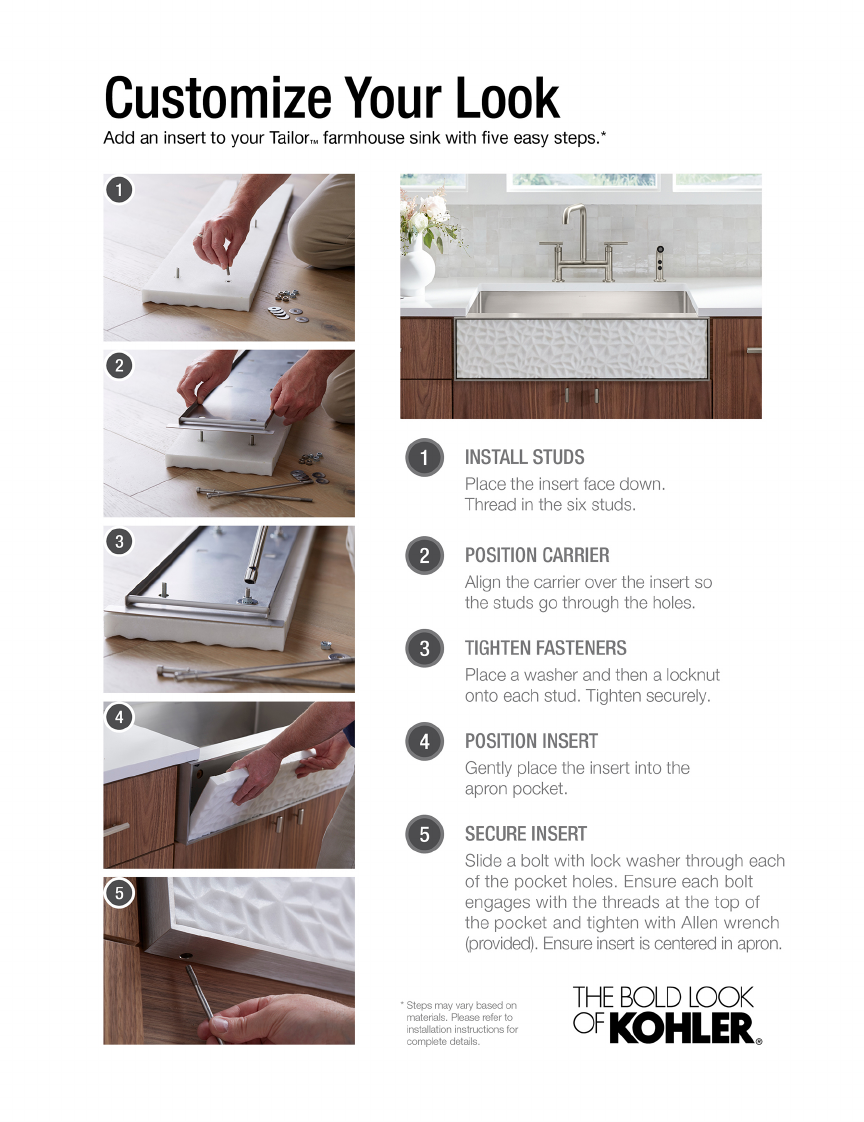 Customize Your Look

Add an insert to your Tailor™ farmhouse sink with five easy steps.*

1

2

3

4

5

1 INSTALL STUDS

Place the insert face down. Thread in the six studs.

2 POSITION CARRIER

Align the carrier over the insert so the studs go through the holes.

3 TIGHTEN FASTENERS

Place a washer and then a locknut onto each stud. Tighten securely.

4 POSITION INSERT

Gently place the insert into the apron pocket.

5 SECURE INSERT

Slide a bolt with lock washer through each of the pocket holes. Ensure each bolt engages with the threads at the top of the pocket and tighten with Allen wrench (provided). Ensure insert is centered in apron.

* Steps may vary based on materials. Please refer to installation instructions for complete details.

THE BOLD LOOK OF KOHLER®