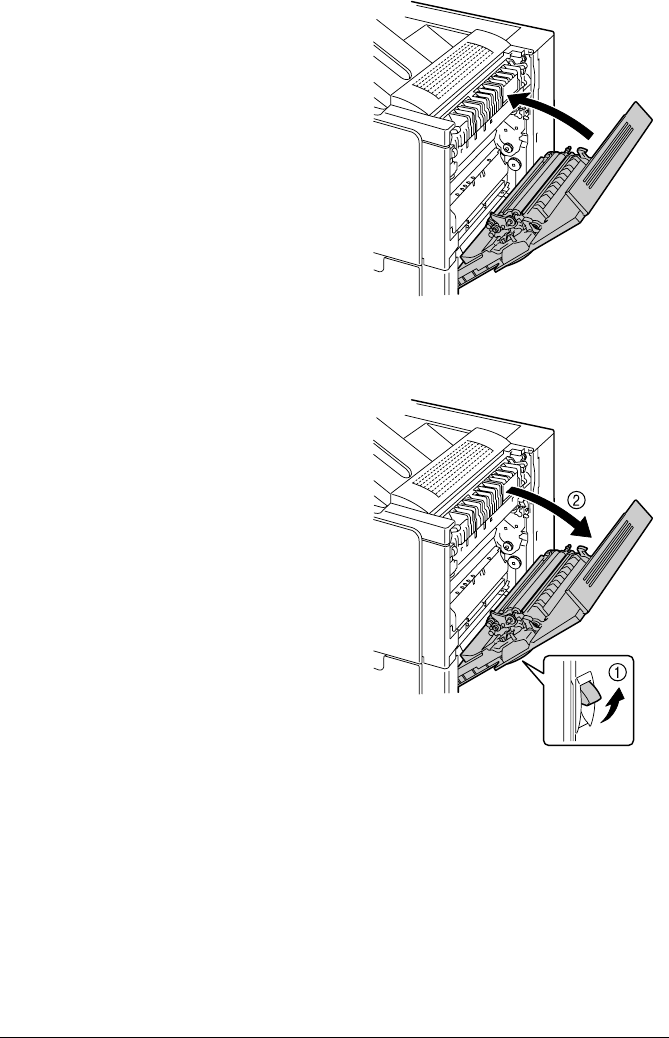 ②

①