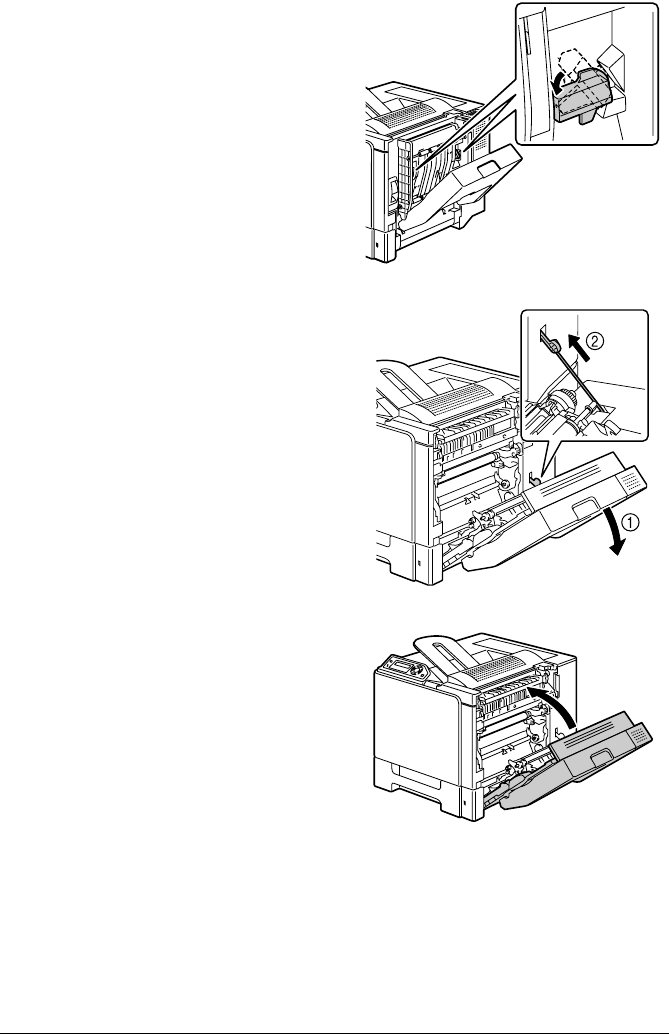 ②

①