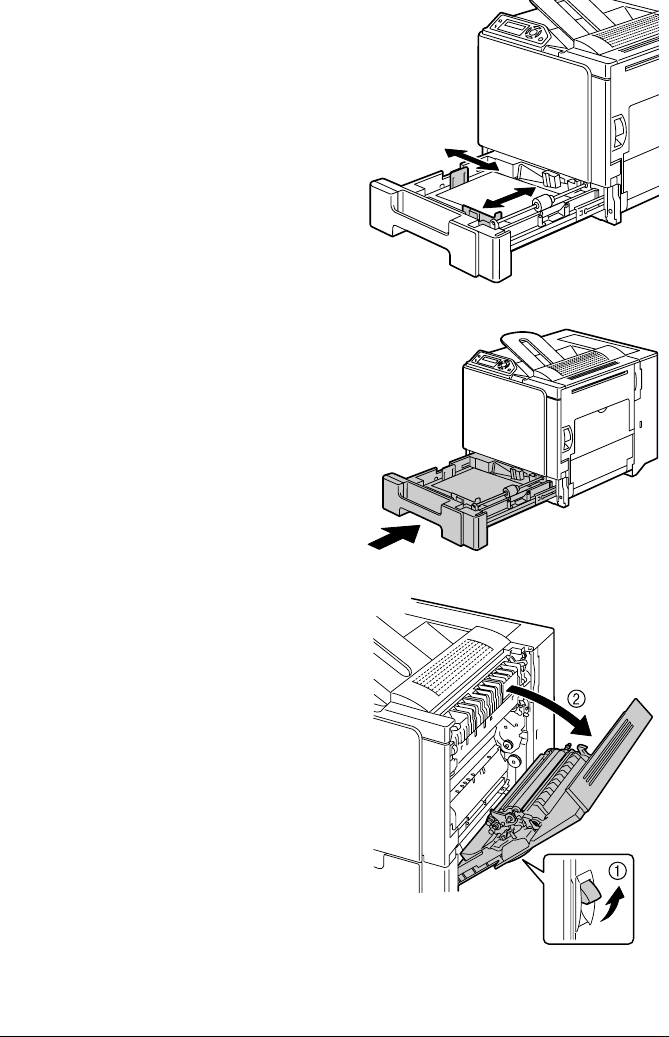 ②

①