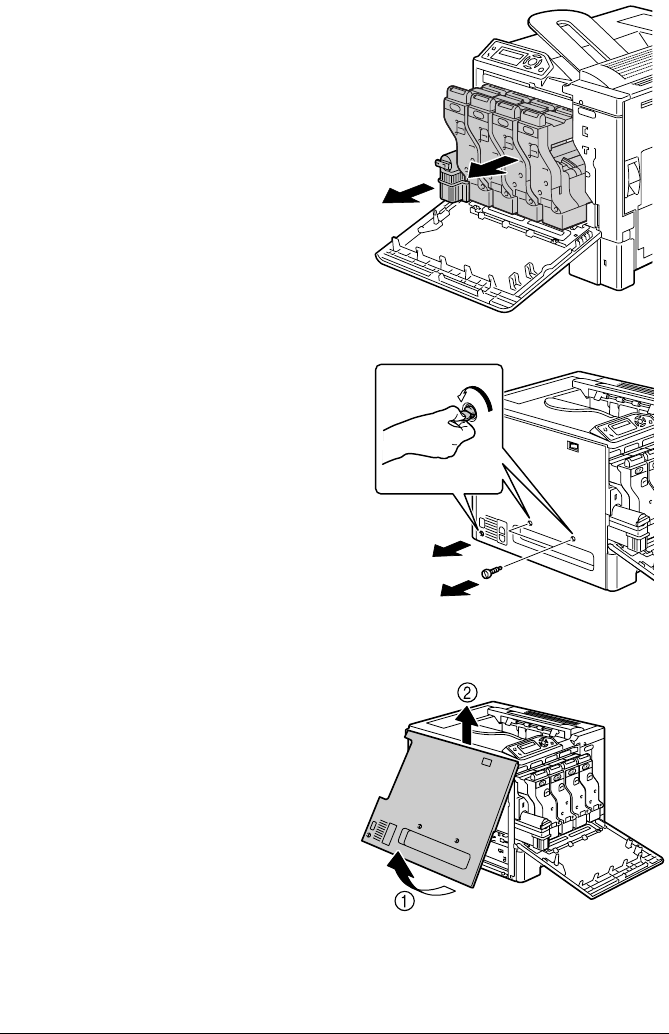 ②

①