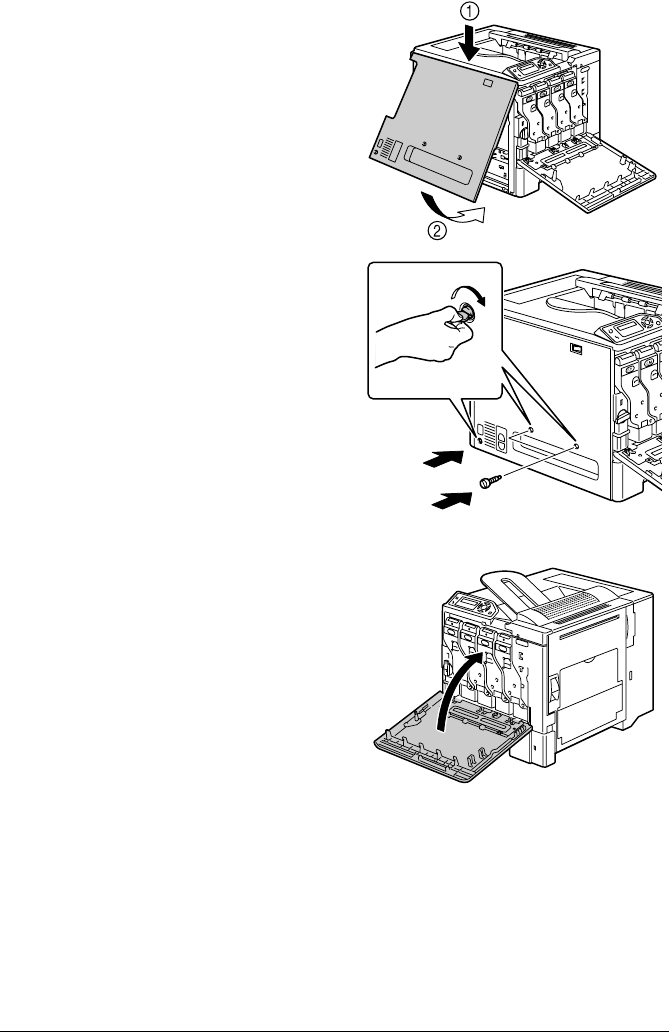 ①
②