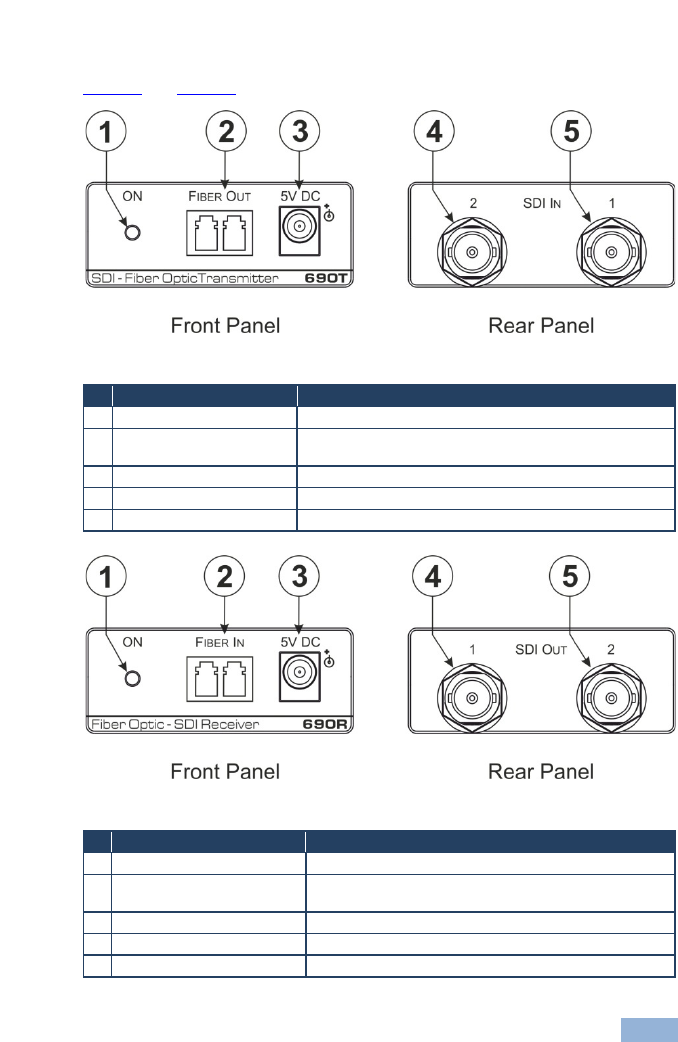 1
2
3
4
5

ON
FIBER OUT
5V DC
2
SDI IN
1
SDI - Fiber OpticTransmitter
690T

Front Panel
Rear Panel

1
2
3
4
5

ON
FIBER IN
5V DC
1
SDI OUT
2
Fiber Optic - SDI Receiver
690R

Front Panel
Rear Panel