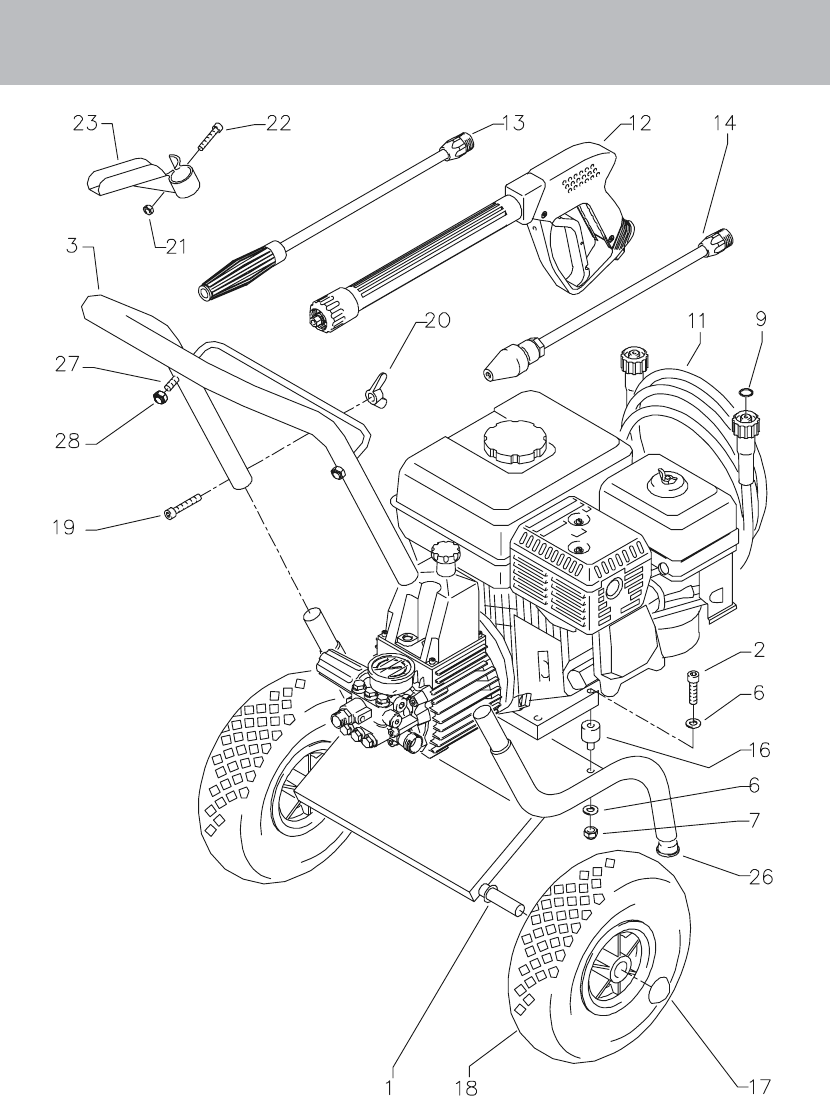 23
22
13
12
14
21
3
20
11
9
27
28
19
2
6
16
6
7
26
1
18
17