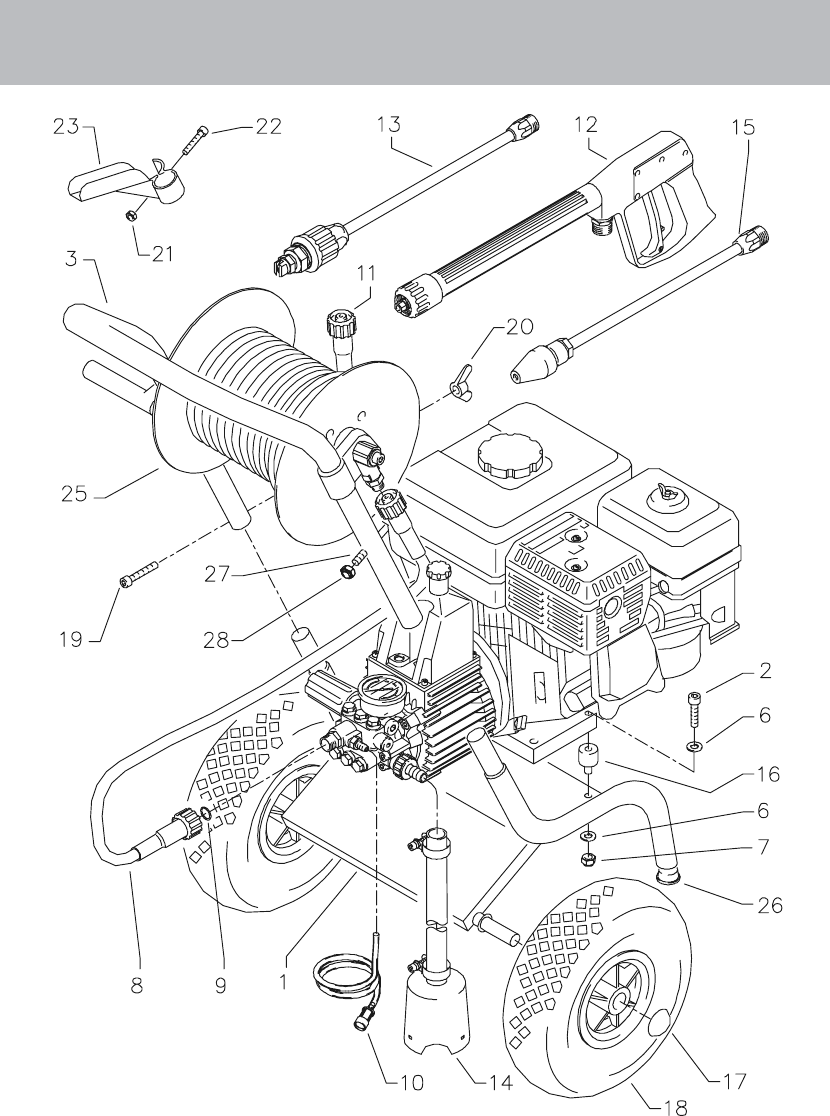 23
22
13
12
15
21
3
11
20
25
27
19
28
2
6
16
6
7
26
8
9
1
10
14
17
18