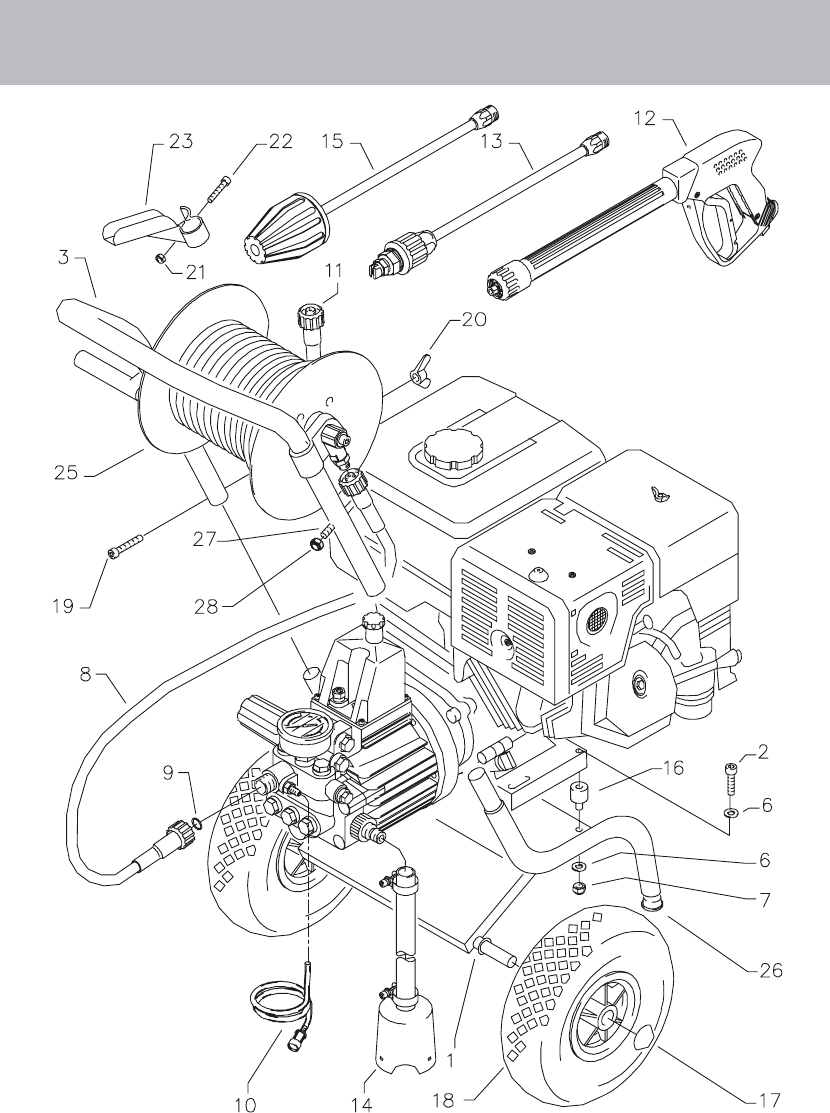 23
22
15
13
12
3
21
11
20
25
27
19
28
8
9
16
2
6
6
7
26
10
14
1
18
17