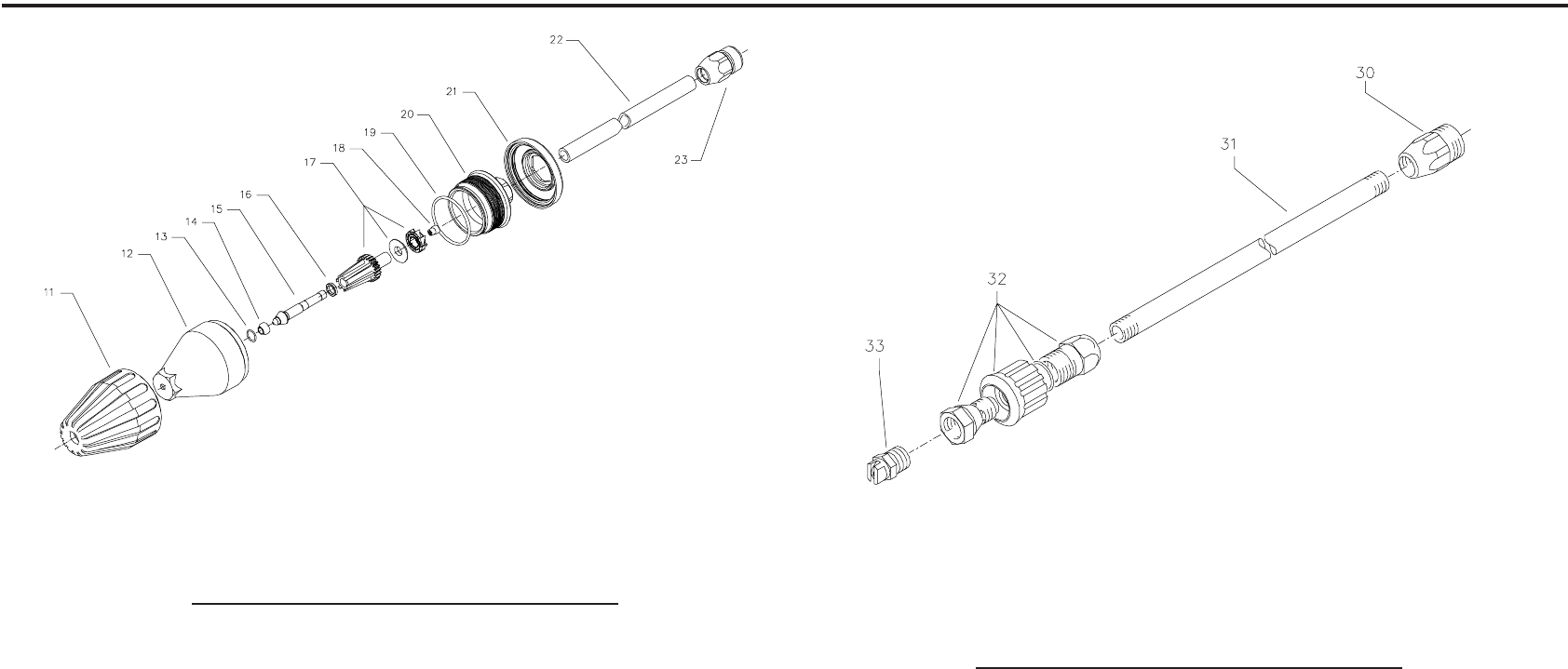 22

21

20

19

18

17

16

15

14

13

12

11

23

30

31

32

33