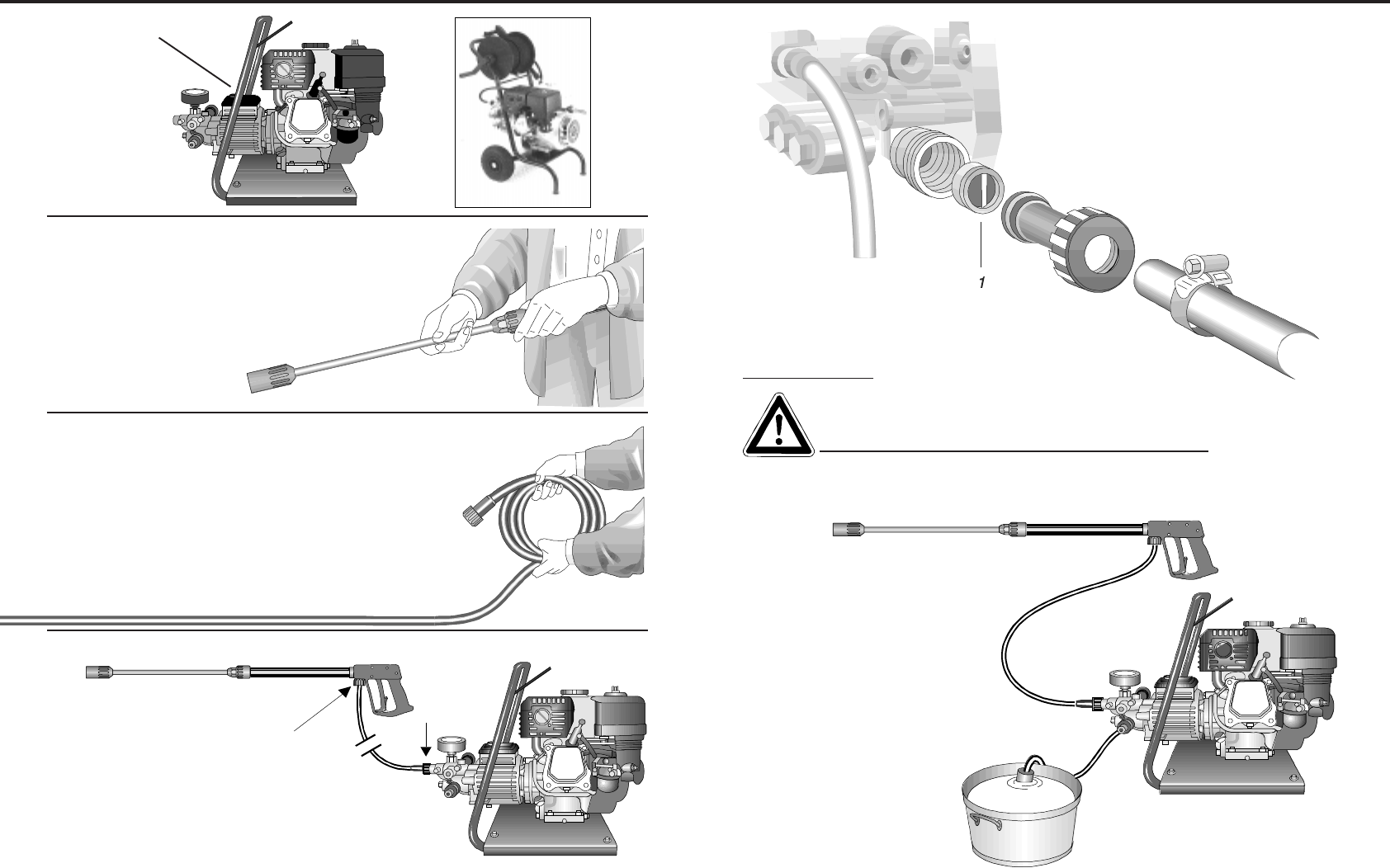 1