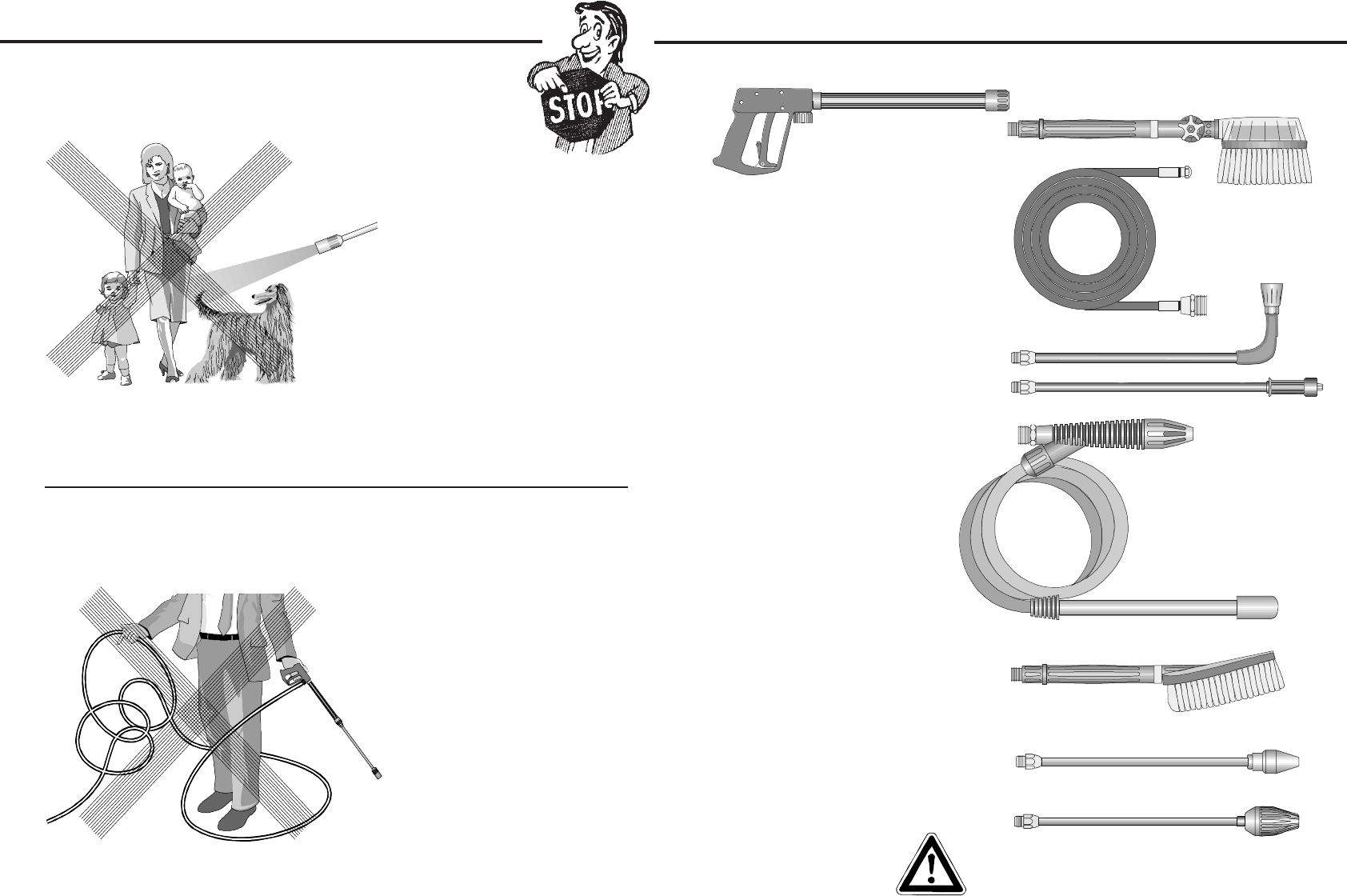 STOP