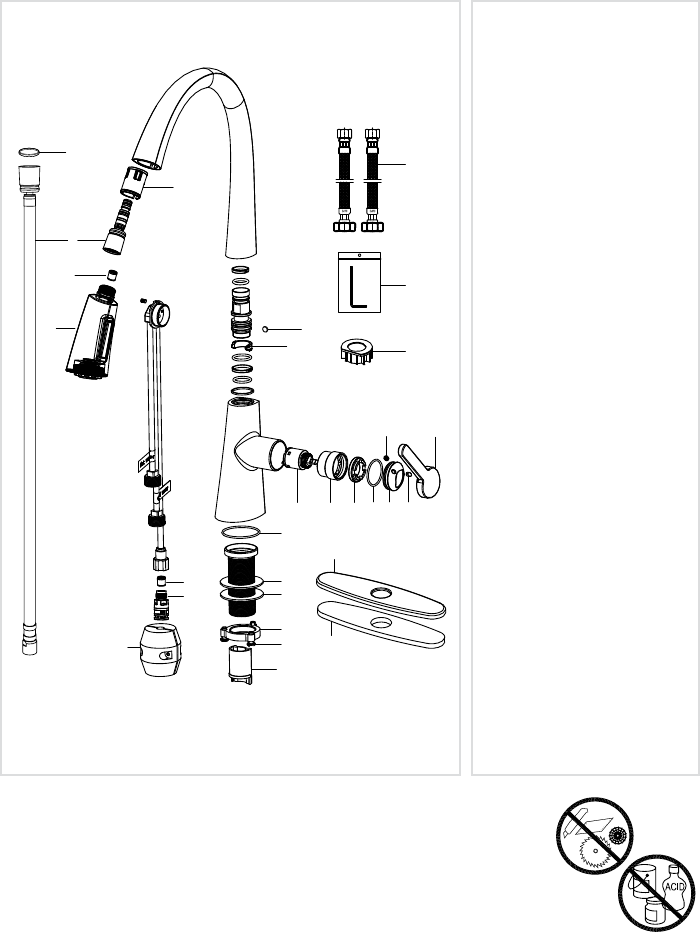 ACID