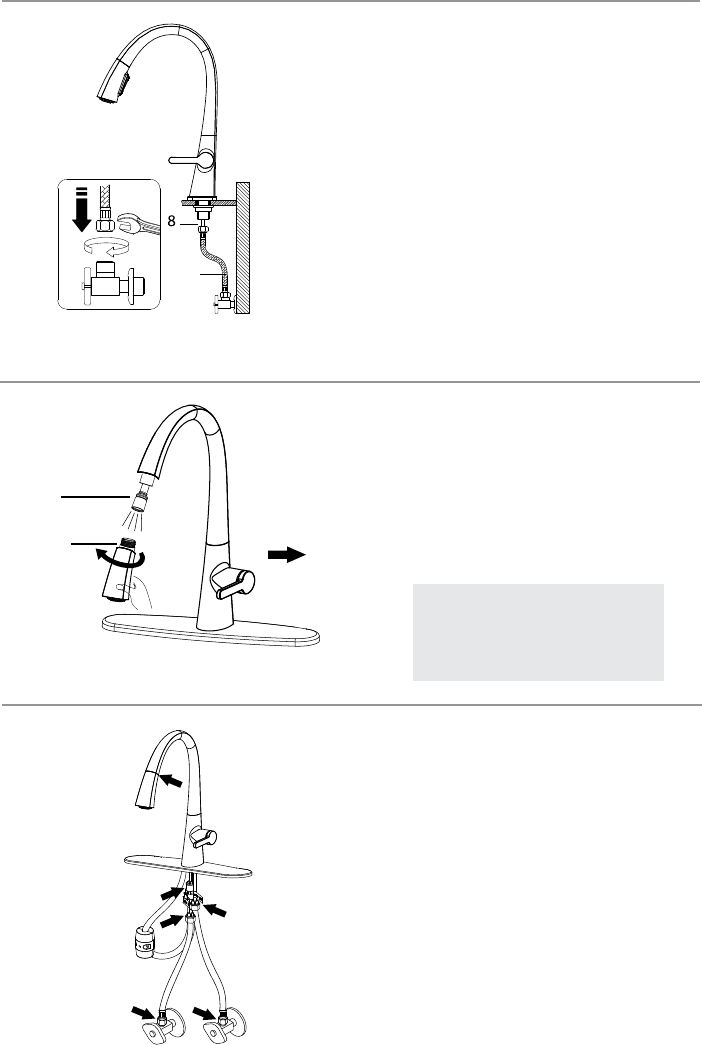 8