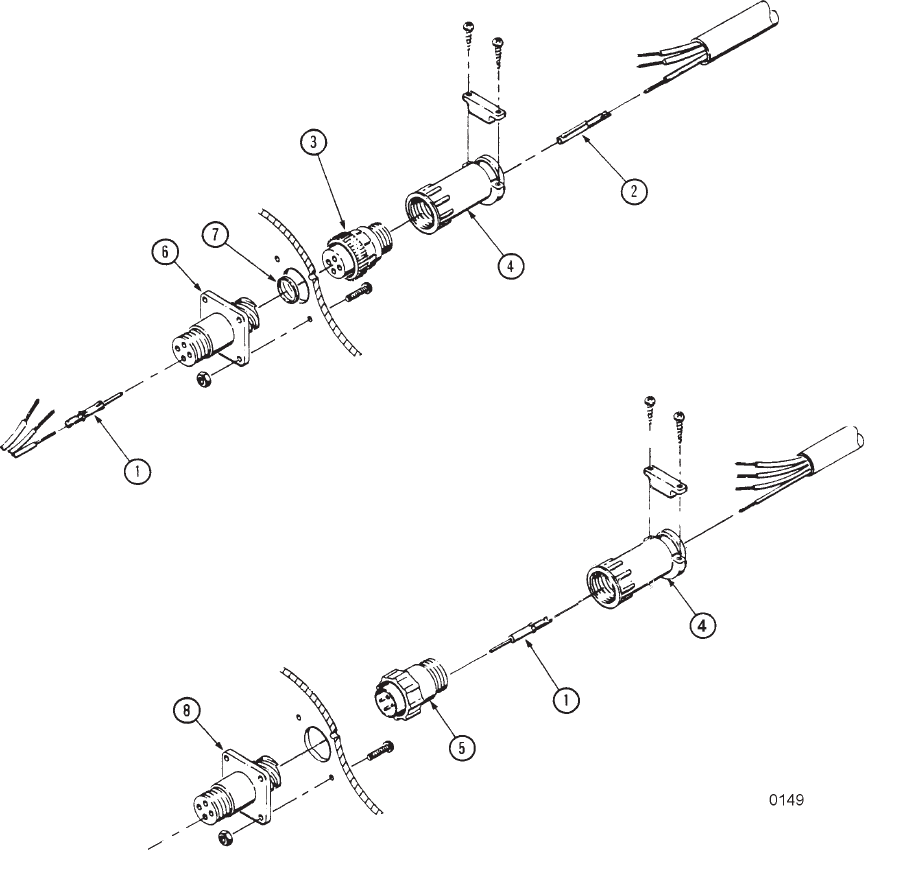 3
2
7
6
4
1
4
1
8
5
0149