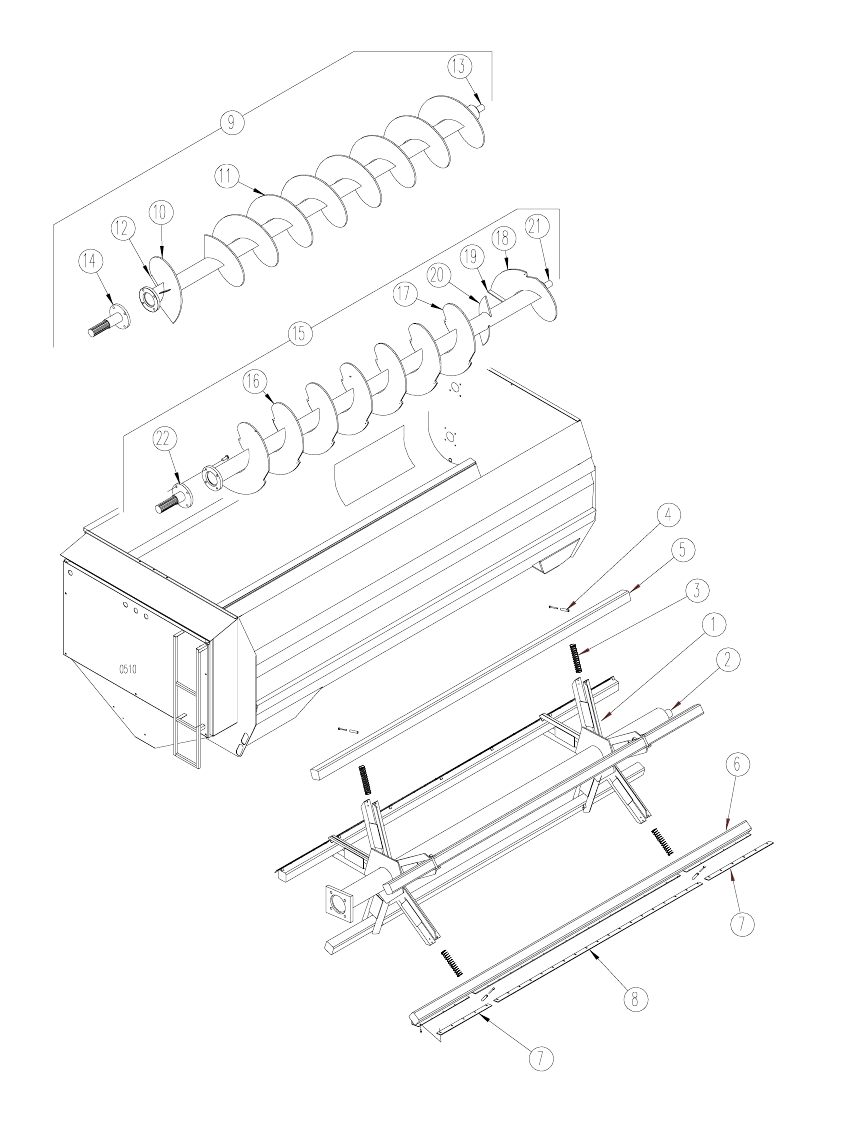 13
9
11
10
12
14
21
18
19
20
17
15
16
22
4
5
3
1
2
C510
6
7
8
7