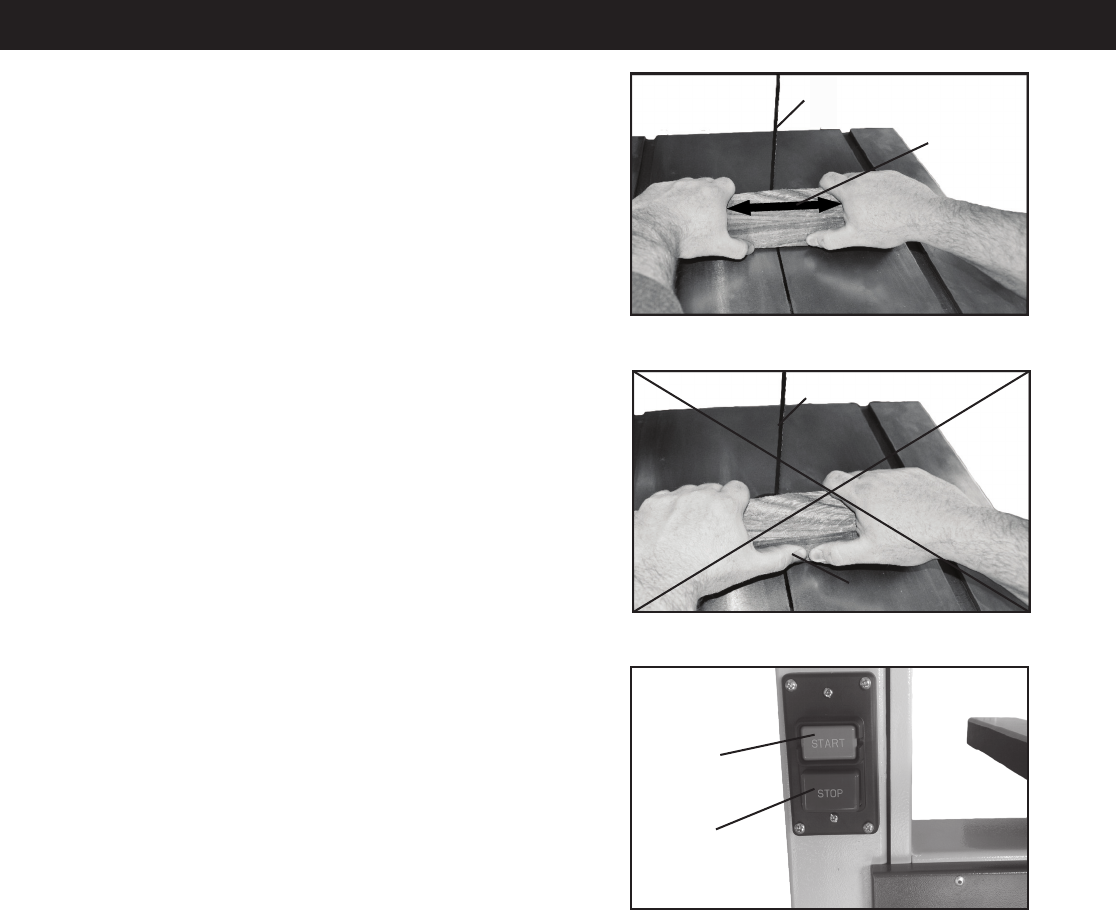 START

STOP