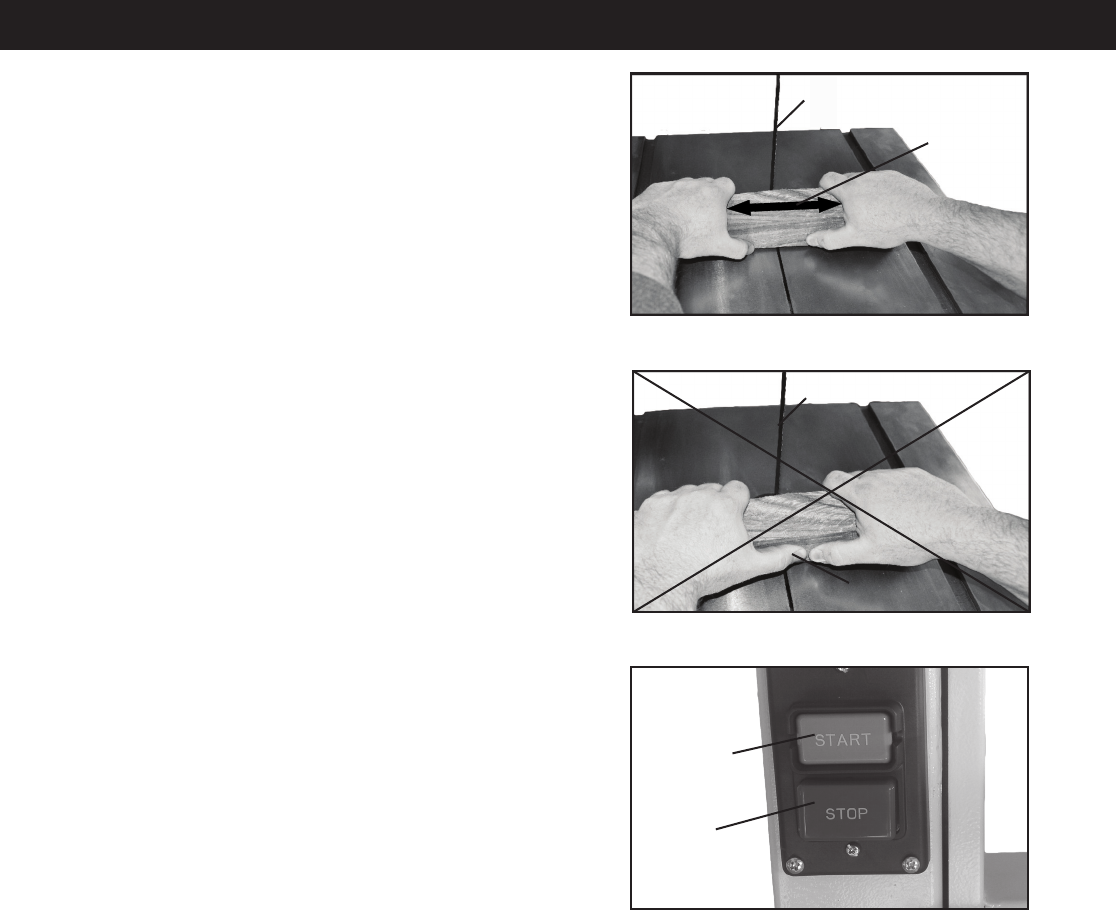 START

STOP