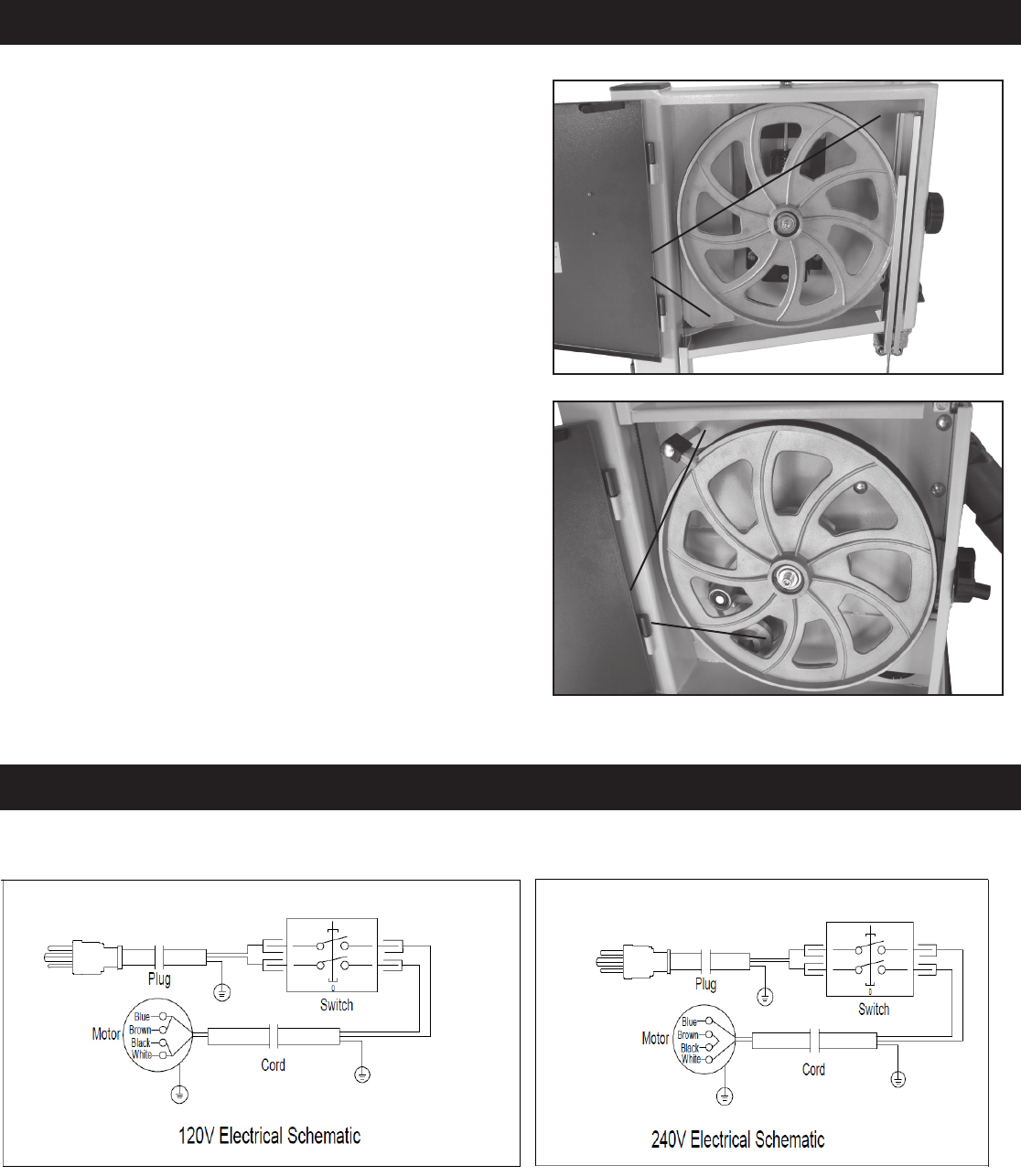 Plug

Switch

Motor

Blue
Brown
Black
White

Cord

120V Electrical Schematic

Plug

Switch

Motor

Blue
Brown
Black
White

Cord

240V Electrical Schematic