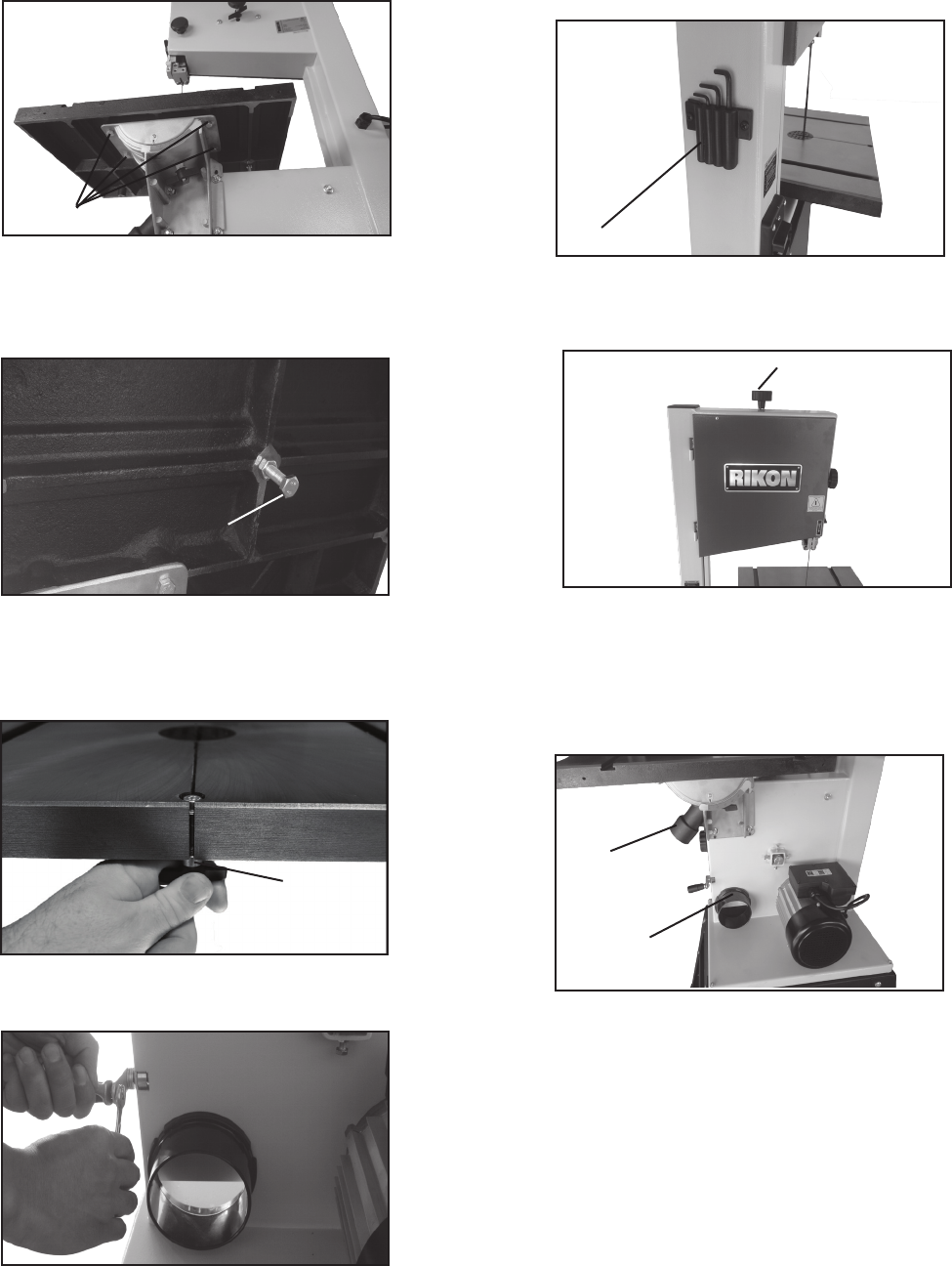 RIKON