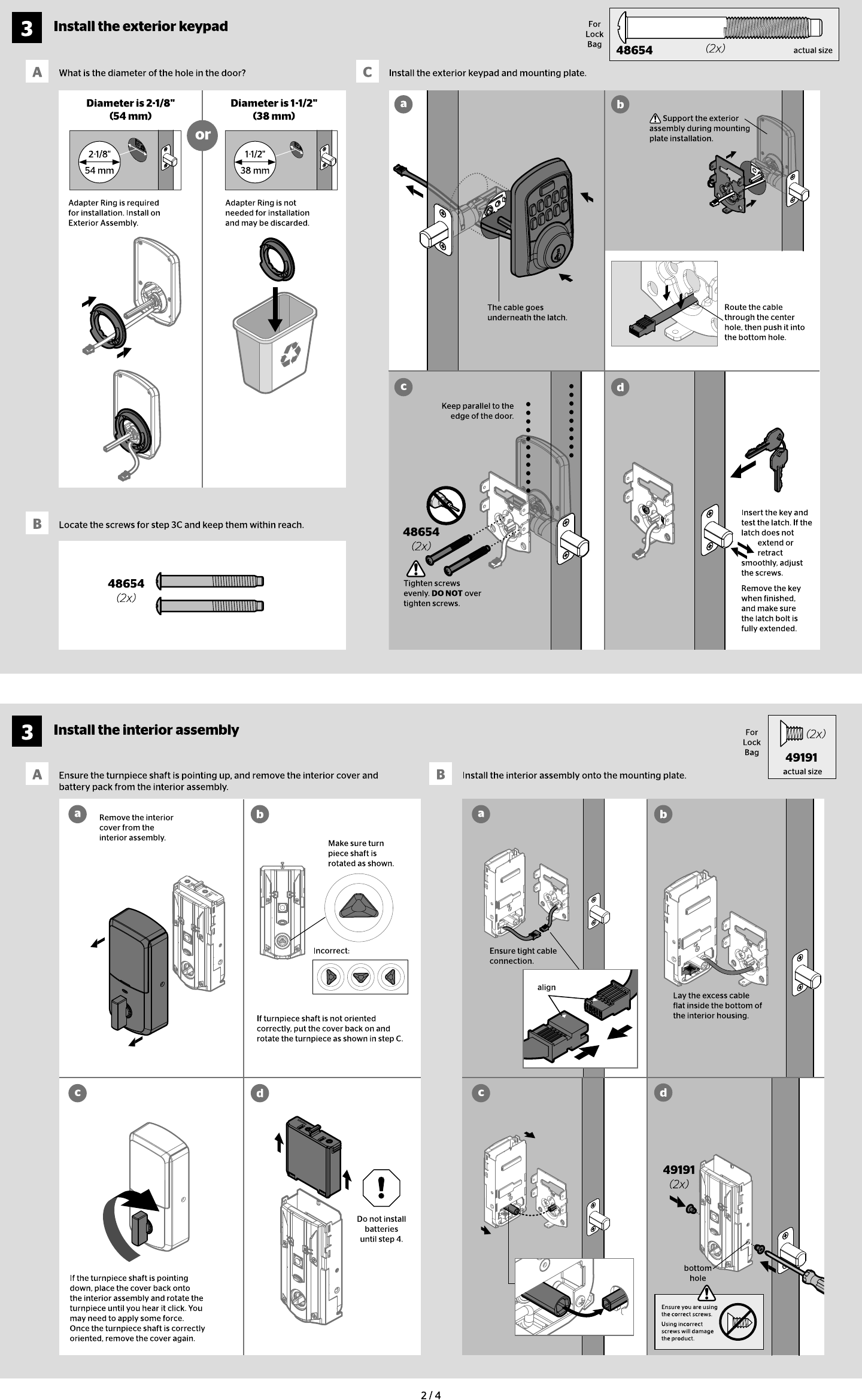 3 Install the exterior keypad

For Lock Bag
48654 (2x) actual size

A What is the diameter of the hole in the door?

Diameter is 2-1/8" (54 mm)

2-1/8" 54 mm

Adapter Ring is required for installation. Install on Exterior Assembly.

or

Diameter is 1-1/2" (38 mm)

1-1/2" 38 mm

Adapter Ring is not needed for installation and may be discarded.

B Locate the screws for step 3C and keep them within reach.

48654 (2x)

C Install the exterior keypad and mounting plate.

a

The cable goes underneath the latch.

b

Support the exterior assembly during mounting plate installation.

Route the cable through the center hole, then push it into the bottom hole.

c

Keep parallel to the edge of the door.

48654 (2x)

Tighten screws evenly. DO NOT over tighten screws.

d

Insert the key and test the latch. If the latch does not extend or retract smoothly, adjust the screws.

Remove the key when finished, and make sure the latch bolt is fully extended.

3 Install the interior assembly

For Lock Bag
(2x)
49191
actual size

A Ensure the turnpiece shaft is pointing up, and remove the interior cover and battery pack from the interior assembly.

a Remove the interior cover from the interior assembly.

b Make sure turn piece shaft is rotated as shown.

Incorrect:

If turnpiece shaft is not oriented correctly, put the cover back on and rotate the turnpiece as shown in step C.

c If the turnpiece shaft is pointing down, place the cover back onto the interior assembly and rotate the turnpiece until you hear it click. You may need to apply some force. Once the turnpiece shaft is correctly oriented, remove the cover again.

d Do not install batteries until step 4.

B Install the interior assembly onto the mounting plate.

a Ensure tight cable connection.

align

b Lay the excess cable flat inside the bottom of the interior housing.

c

d 49191 (2x)

bottom hole

Ensure you are using the correct screws.
Using incorrect screws will damage the product.

2 / 4