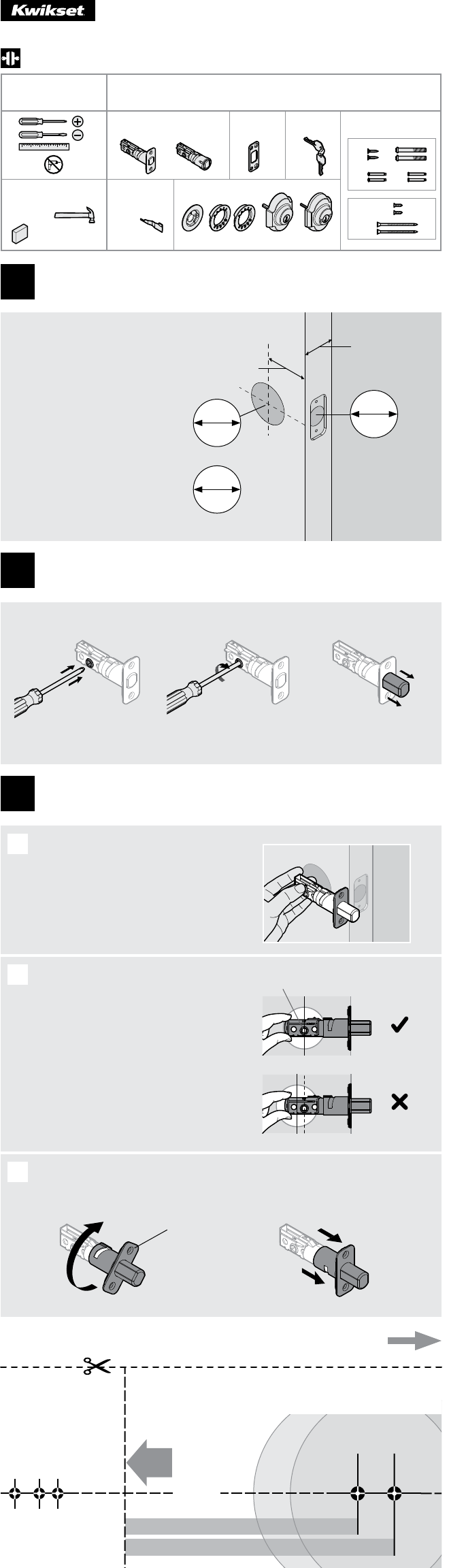 Kwikset