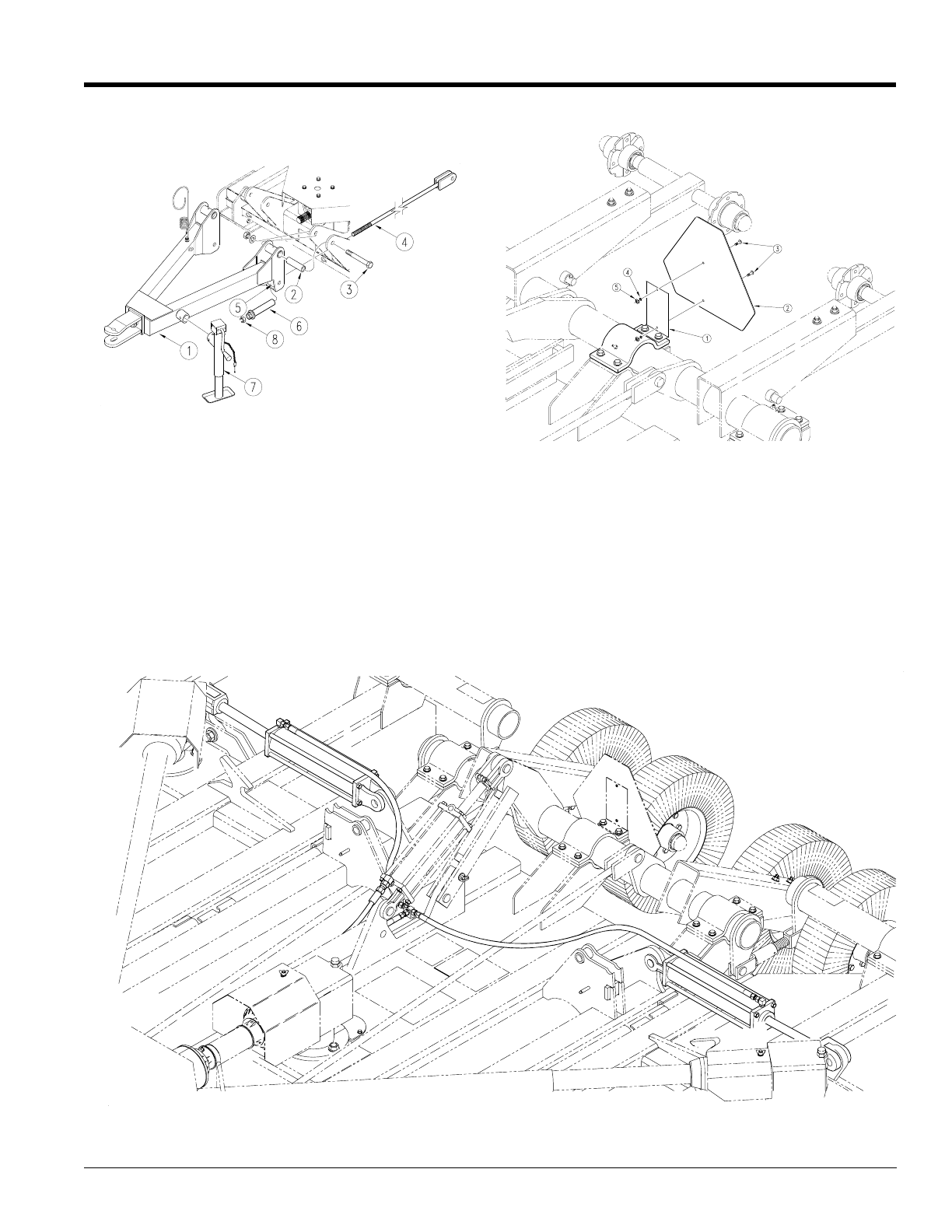 4
3
2
5
6
8
1
7

3
4
5
2
1