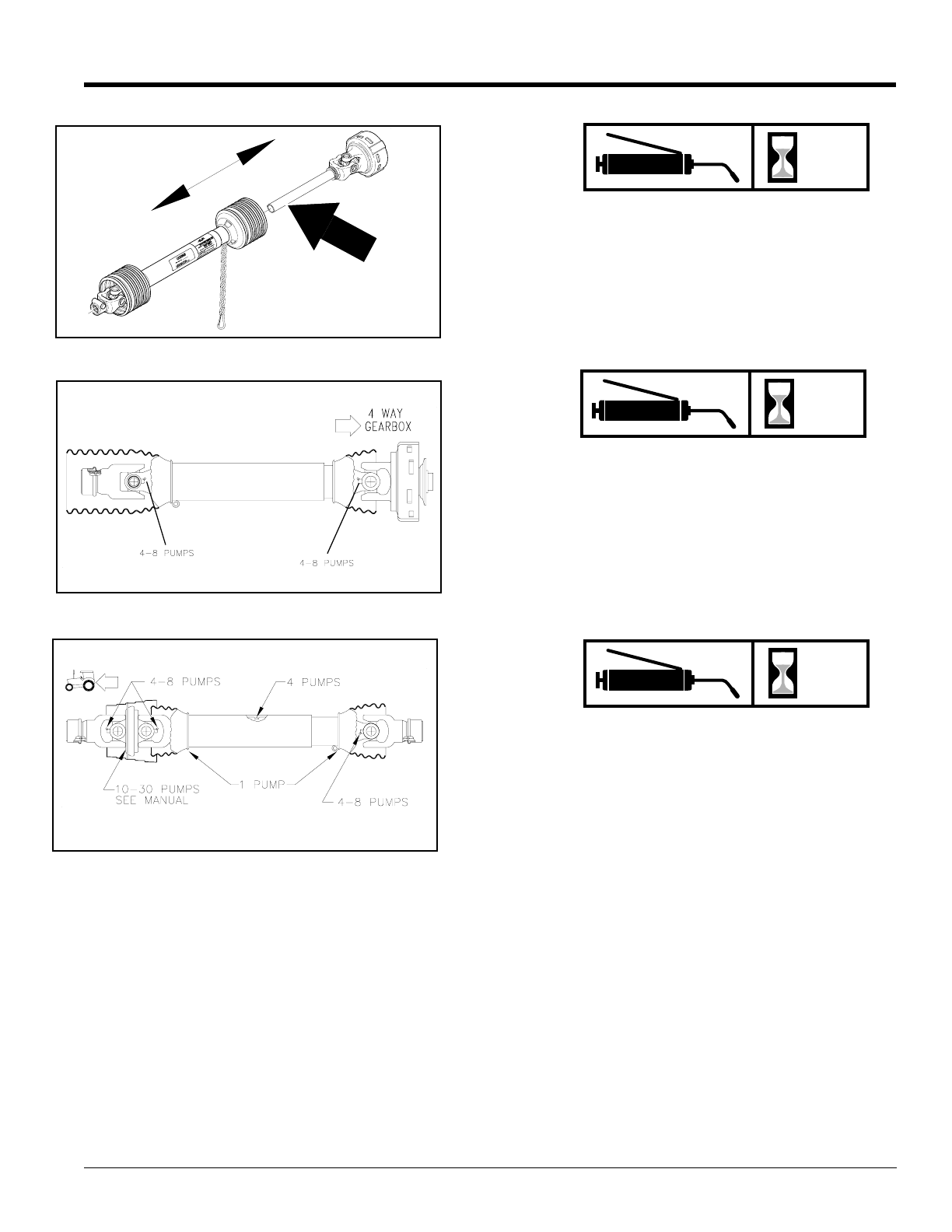 4 WAY GEARBOX

4-8 PUMPS

4-8 PUMPS

4-8 PUMPS

4 PUMPS

10-30 PUMPS SEE MANUAL

1 PUMP

4-8 PUMPS