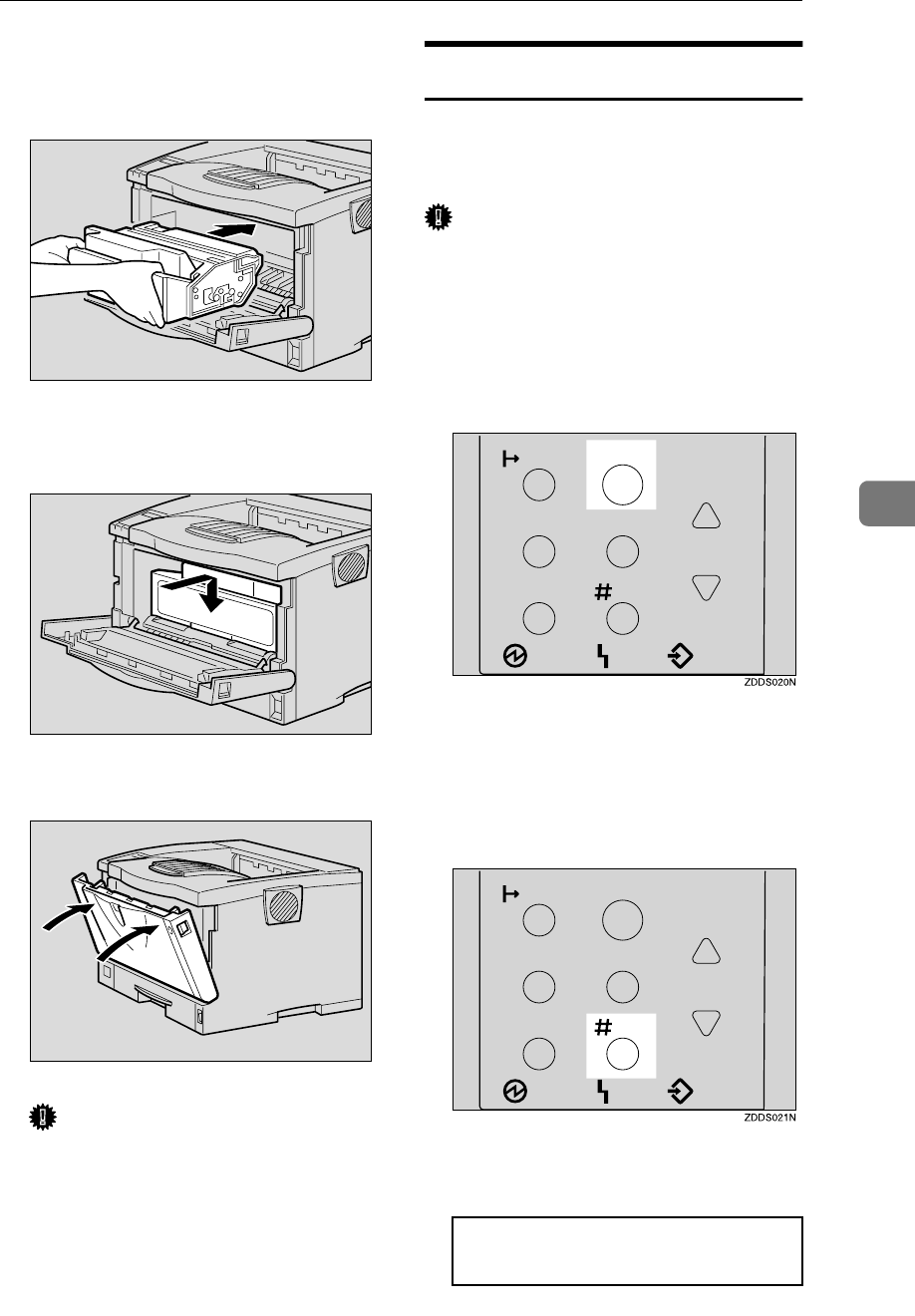 #

ZDDS020N

#

ZDDS021N