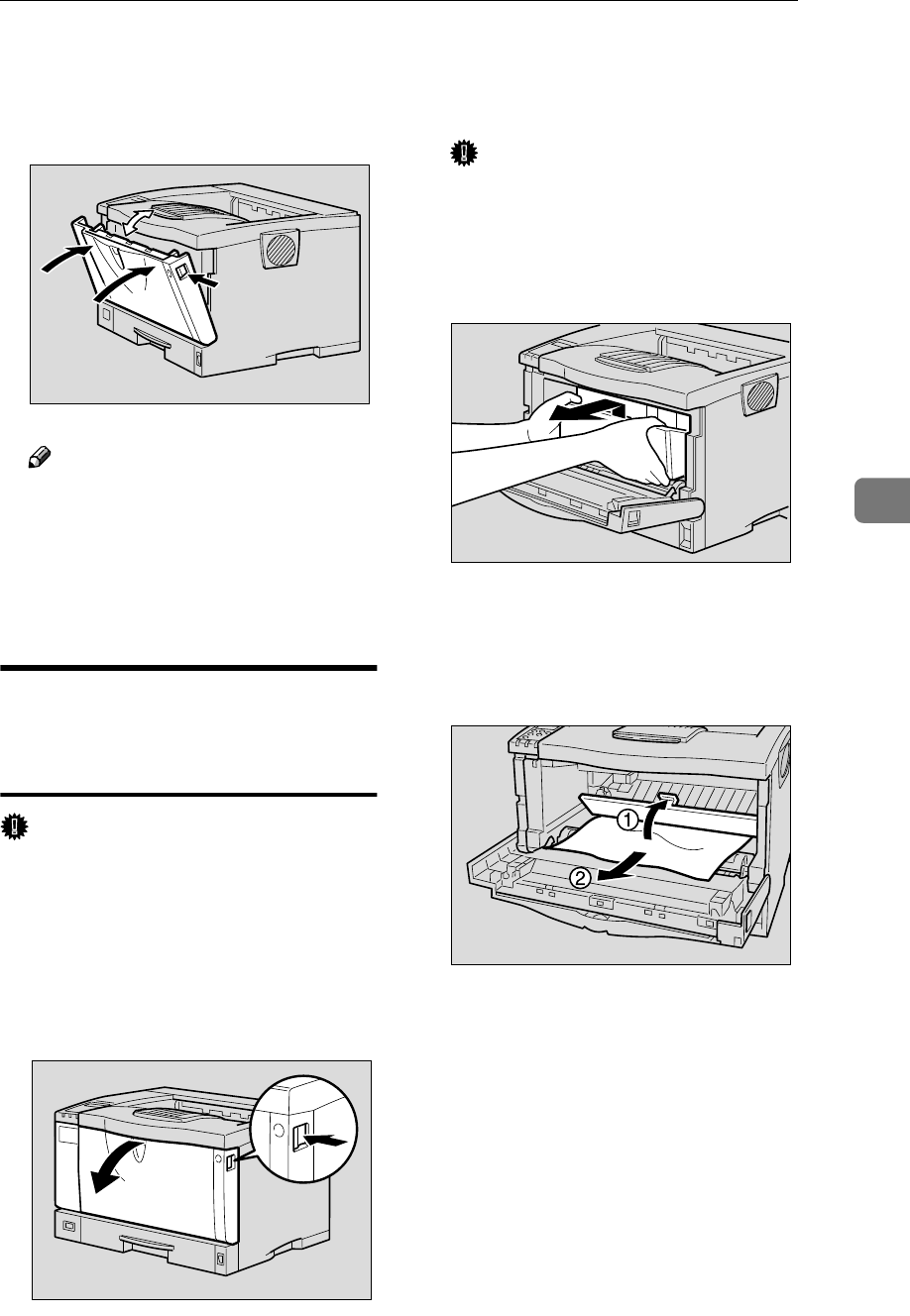 ①

②