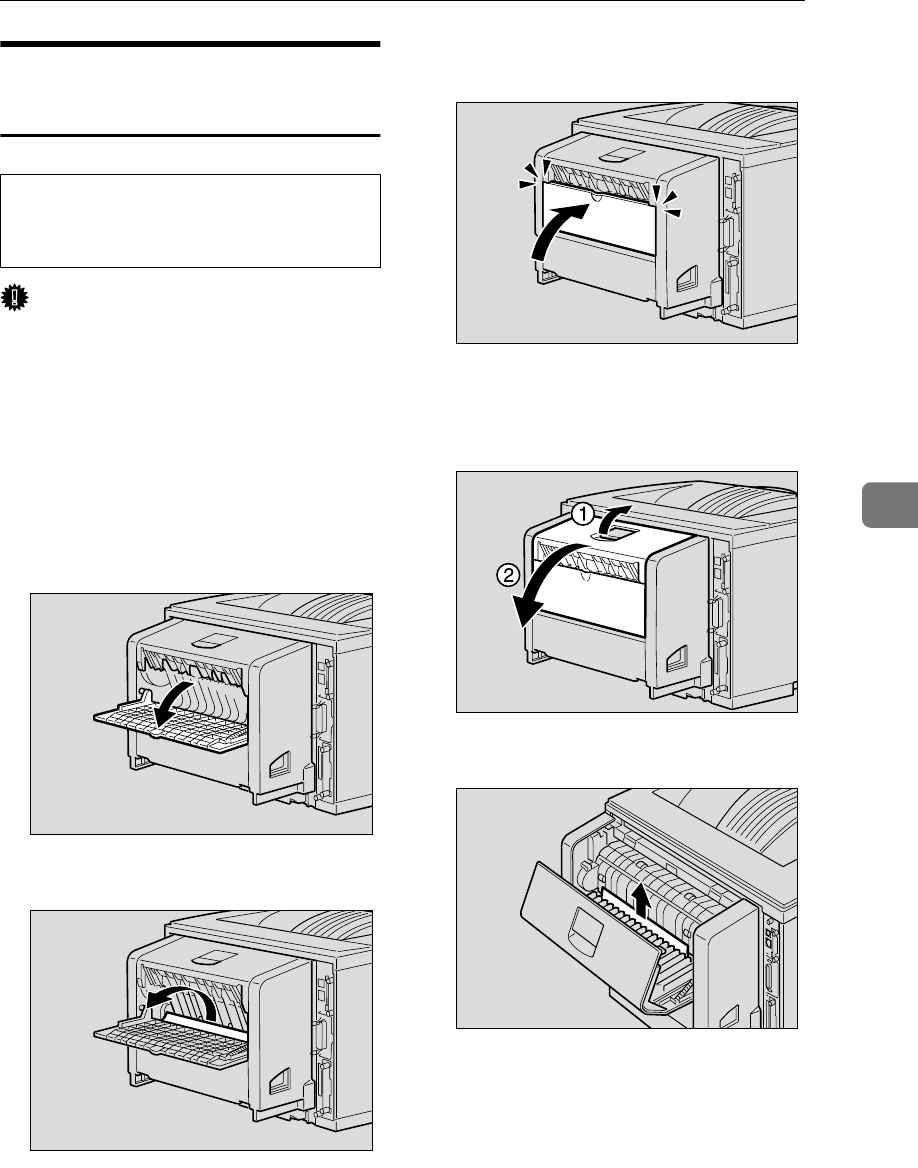 ①

②