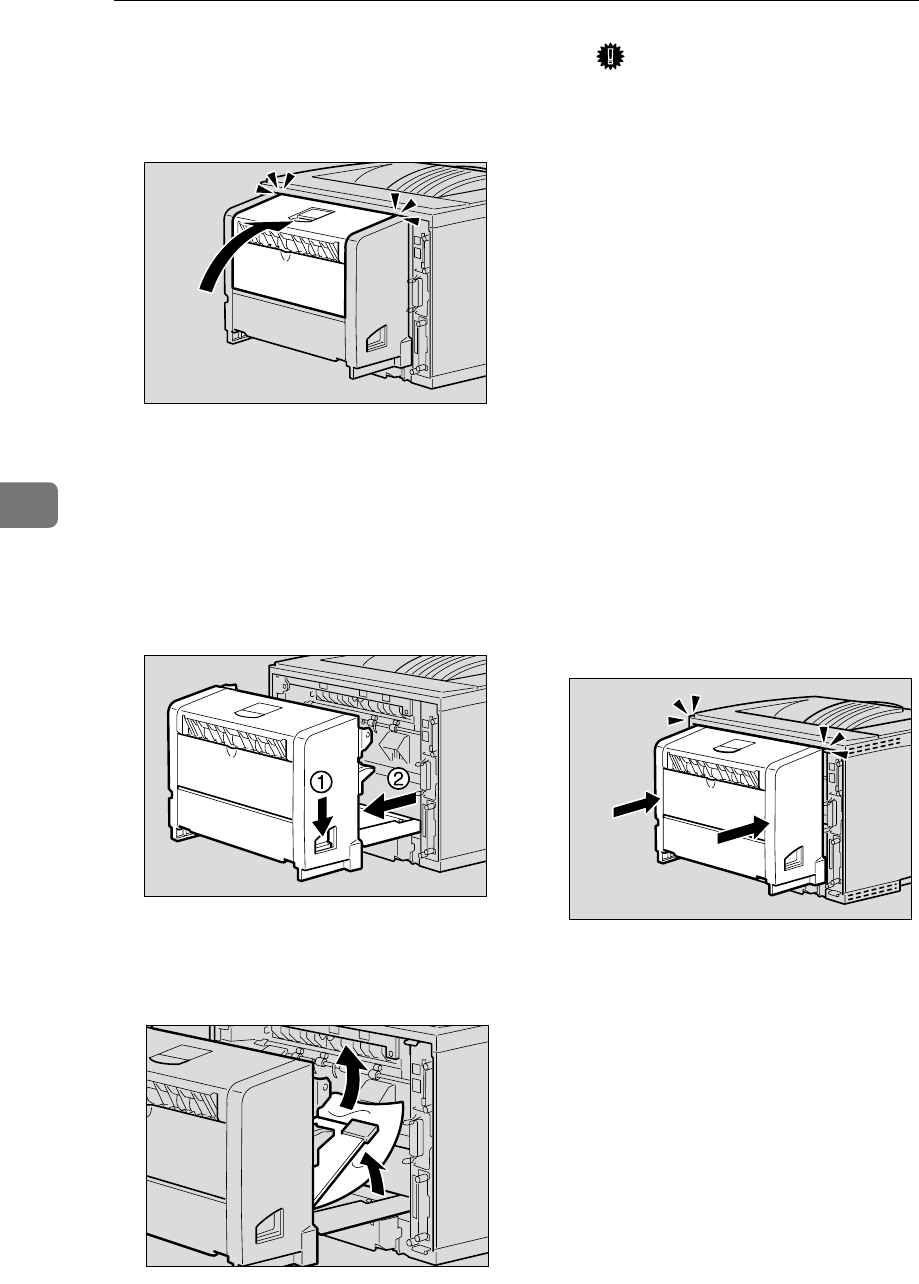 ①

②