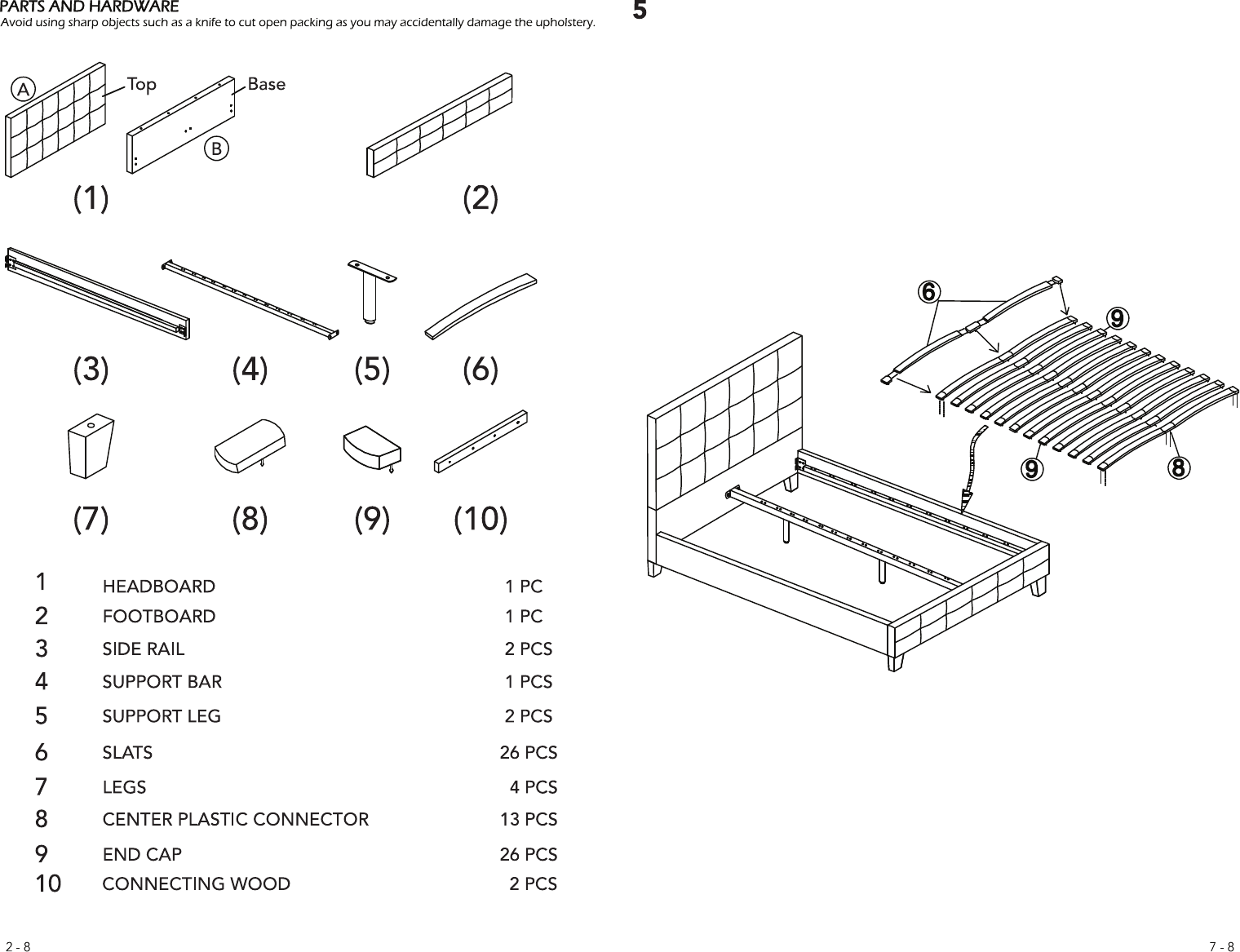 PARTS AND HARDWARE
Avoid using sharp objects such as a knife to cut open packing as you may accidentally damage the upholstery.

A Top Base B

(1) (2)

(3) (4) (5) (6)

(7) (8) (9) (10)

| 1 | HEADBOARD | 1 PC |
|---|---|---|
| 2 | FOOTBOARD | 1 PC |
| 3 | SIDE RAIL | 2 PCS |
| 4 | SUPPORT BAR | 1 PCS |
| 5 | SUPPORT LEG | 2 PCS |
| 6 | SLATS | 26 PCS |
| 7 | LEGS | 4 PCS |
| 8 | CENTER PLASTIC CONNECTOR | 13 PCS |
| 9 | END CAP | 26 PCS |
| 10 | CONNECTING WOOD | 2 PCS |

2 - 8

5

6 9 9 8

7 - 8