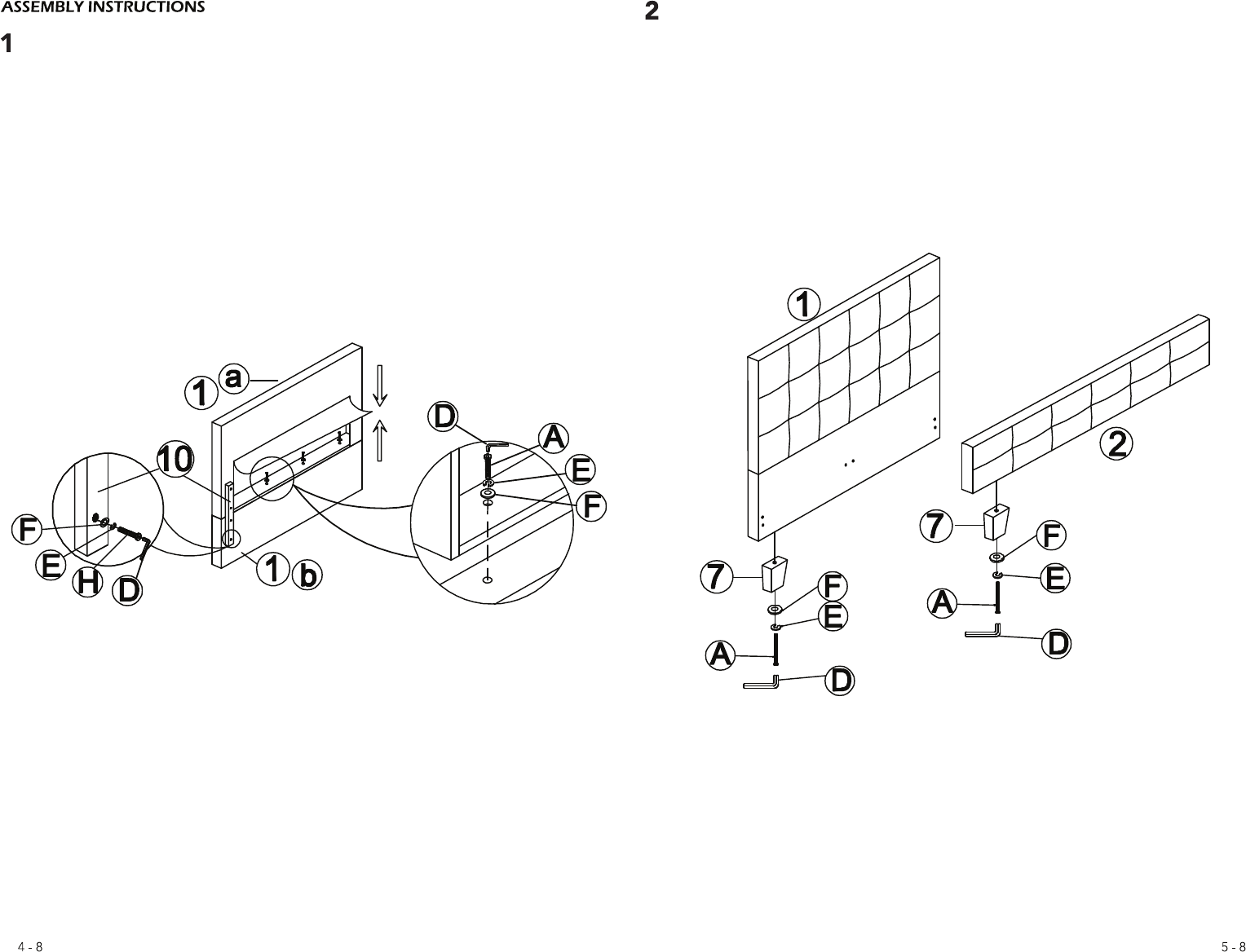 ASSEMBLY INSTRUCTIONS

1

1 a

10

F

E

H

D

1 b

D

A

E

F

4 - 8

2

1

2

7

F

E

A

D

7

F

E

A

D

5 - 8