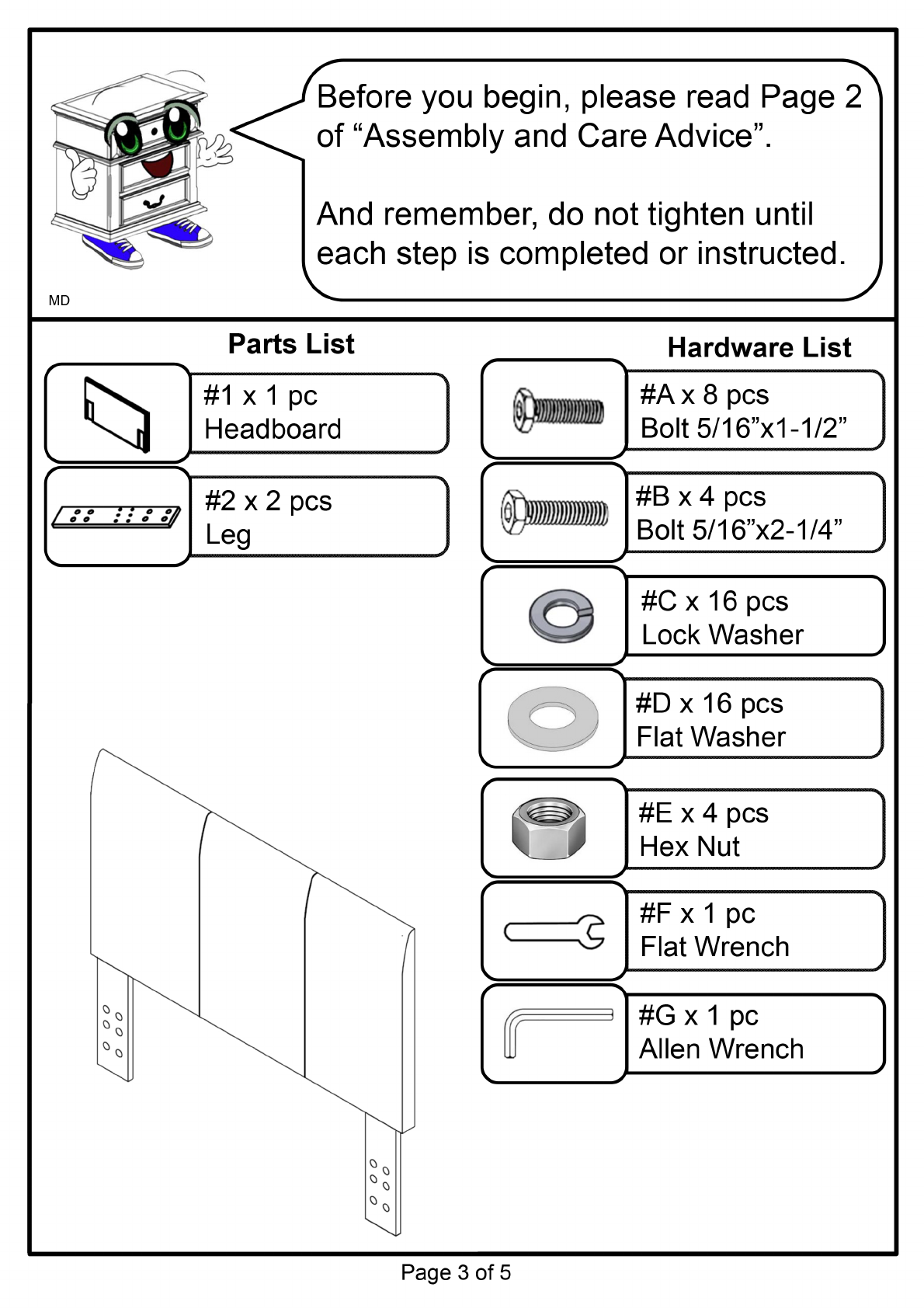 Before you begin, please read Page 2 of “Assembly and Care Advice”.

And remember, do not tighten until each step is completed or instructed.

MD

Parts List

#1 x 1 pc
Headboard

#2 x 2 pcs
Leg

Hardware List

#A x 8 pcs
Bolt 5/16”x1-1/2”

#B x 4 pcs
Bolt 5/16”x2-1/4”

#C x 16 pcs
Lock Washer

#D x 16 pcs
Flat Washer

#E x 4 pcs
Hex Nut

#F x 1 pc
Flat Wrench

#G x 1 pc
Allen Wrench

Page 3 of 5