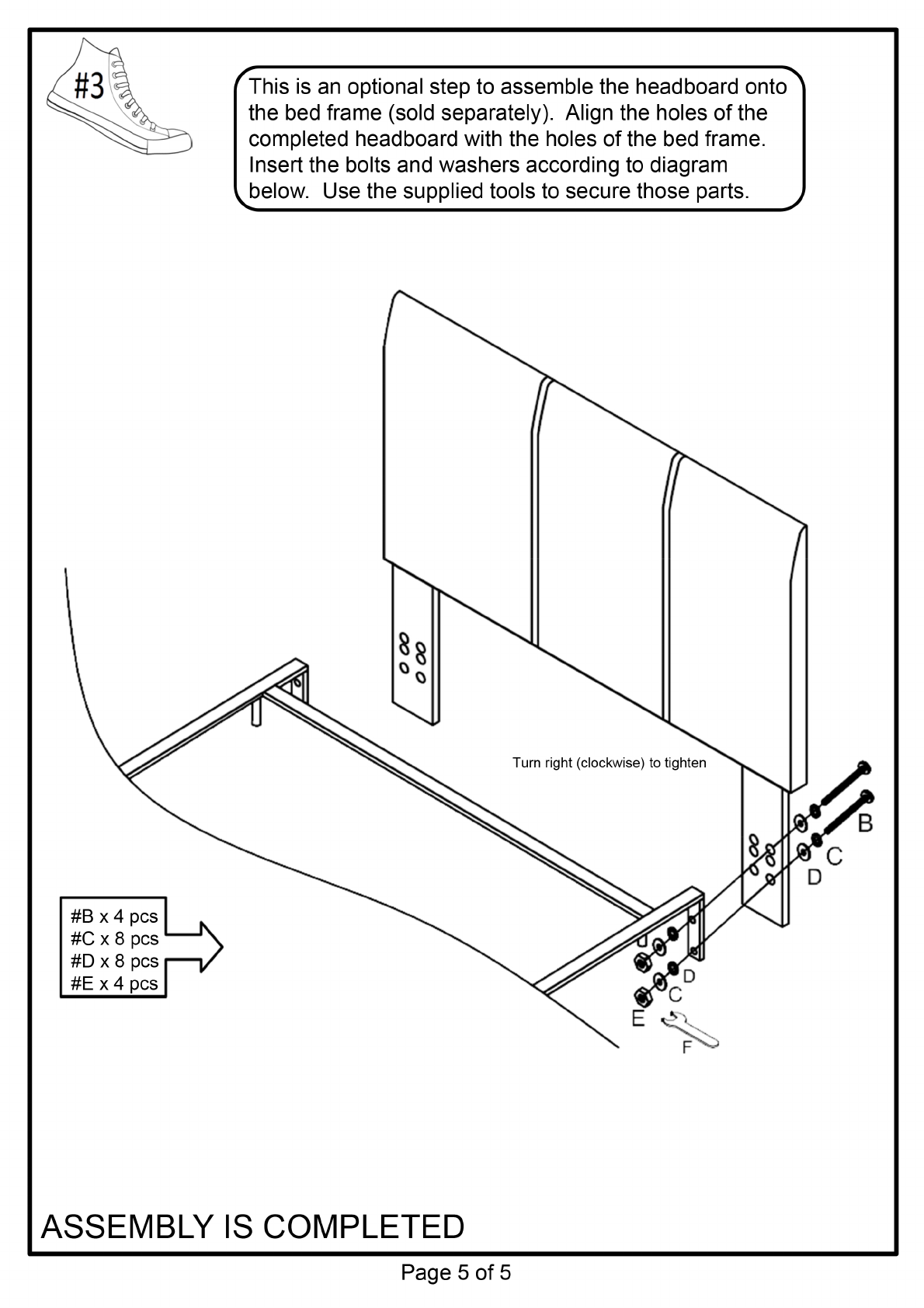 #3

This is an optional step to assemble the headboard onto the bed frame (sold separately). Align the holes of the completed headboard with the holes of the bed frame. Insert the bolts and washers according to diagram below. Use the supplied tools to secure those parts.

Turn right (clockwise) to tighten

B
C
D

D
C
E
F

#B x 4 pcs
#C x 8 pcs
#D x 8 pcs
#E x 4 pcs

ASSEMBLY IS COMPLETED

Page 5 of 5