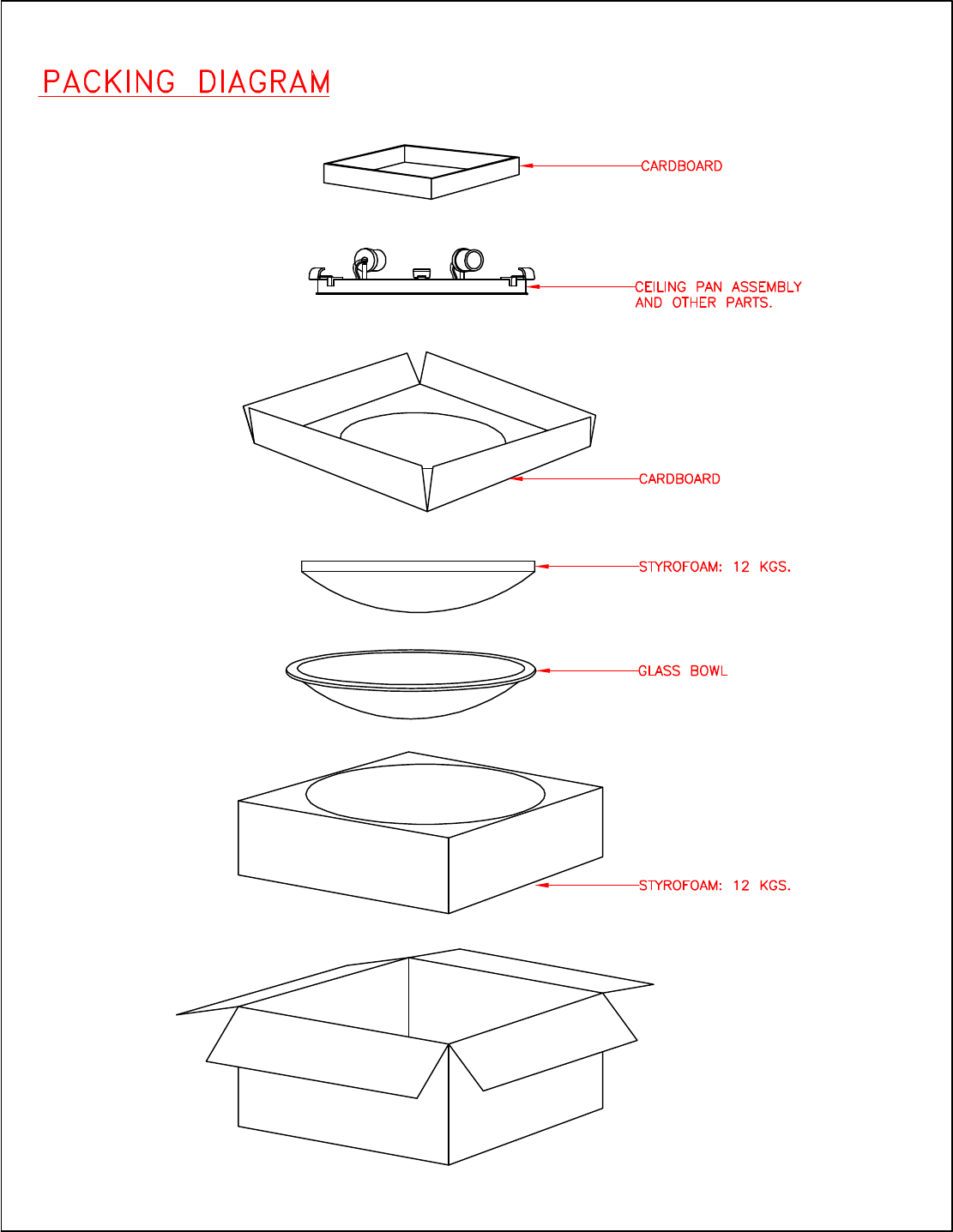 PACKING DIAGRAM

CARDBOARD

CEILING PAN ASSEMBLY AND OTHER PARTS.

CARDBOARD

STYROFOAM: 12 KGS.

GLASS BOWL

STYROFOAM: 12 KGS.