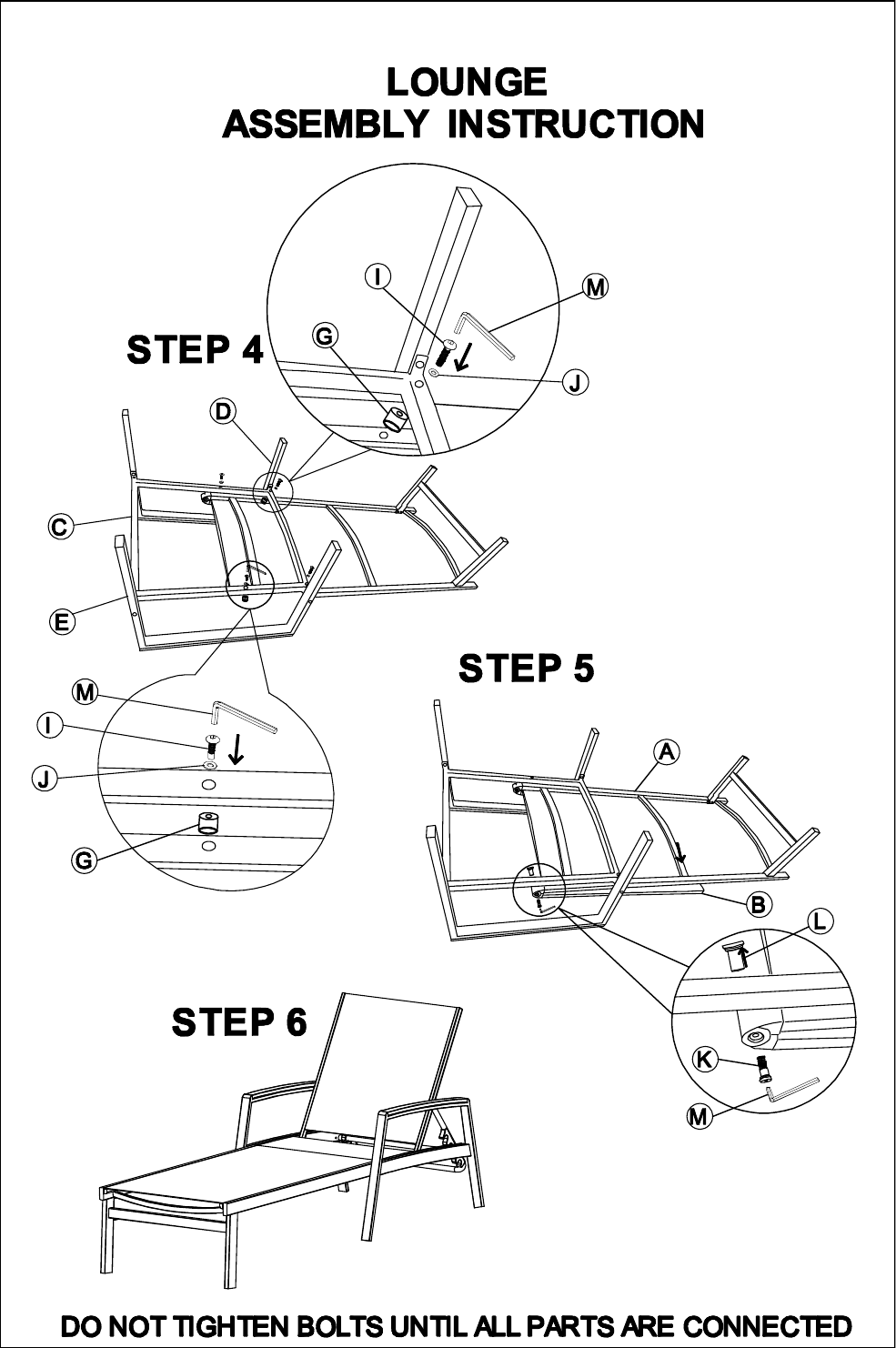 LOUNGE
ASSEMBLY INSTRUCTION

STEP 4

I

M

G

J

D

C

E

M

I

J

G

STEP 5

A

B

L

K

M

STEP 6

DO NOT TIGHTEN BOLTS UNTIL ALL PARTS ARE CONNECTED