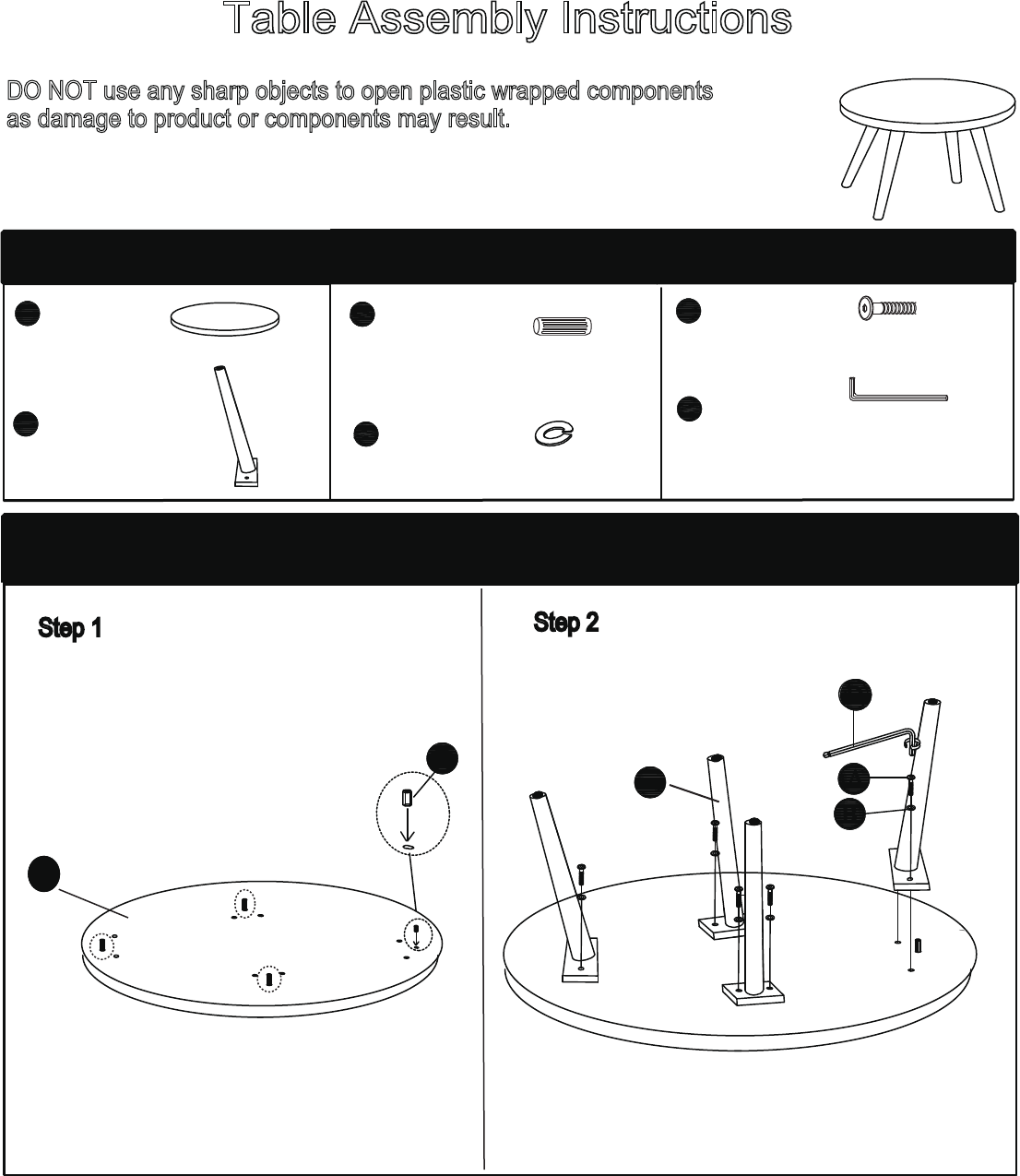 Table Assembly Instructions

DO NOT use any sharp objects to open plastic wrapped components as damage to product or components may result.

Step 1

Step 2