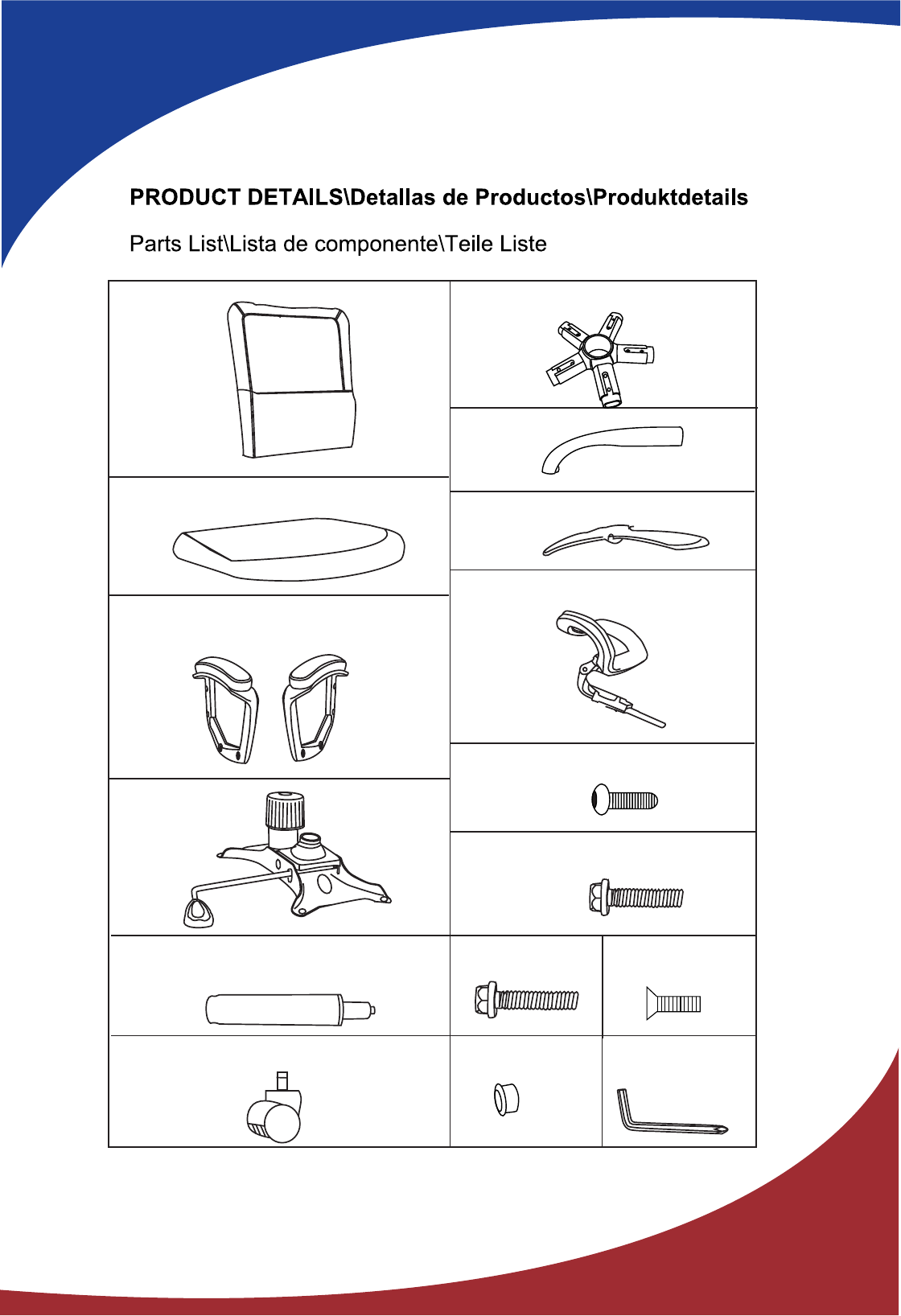 PRODUCT DETAILS\Detallas de Productos\Produktdetails

Parts List\Lista de componente\Teile Liste