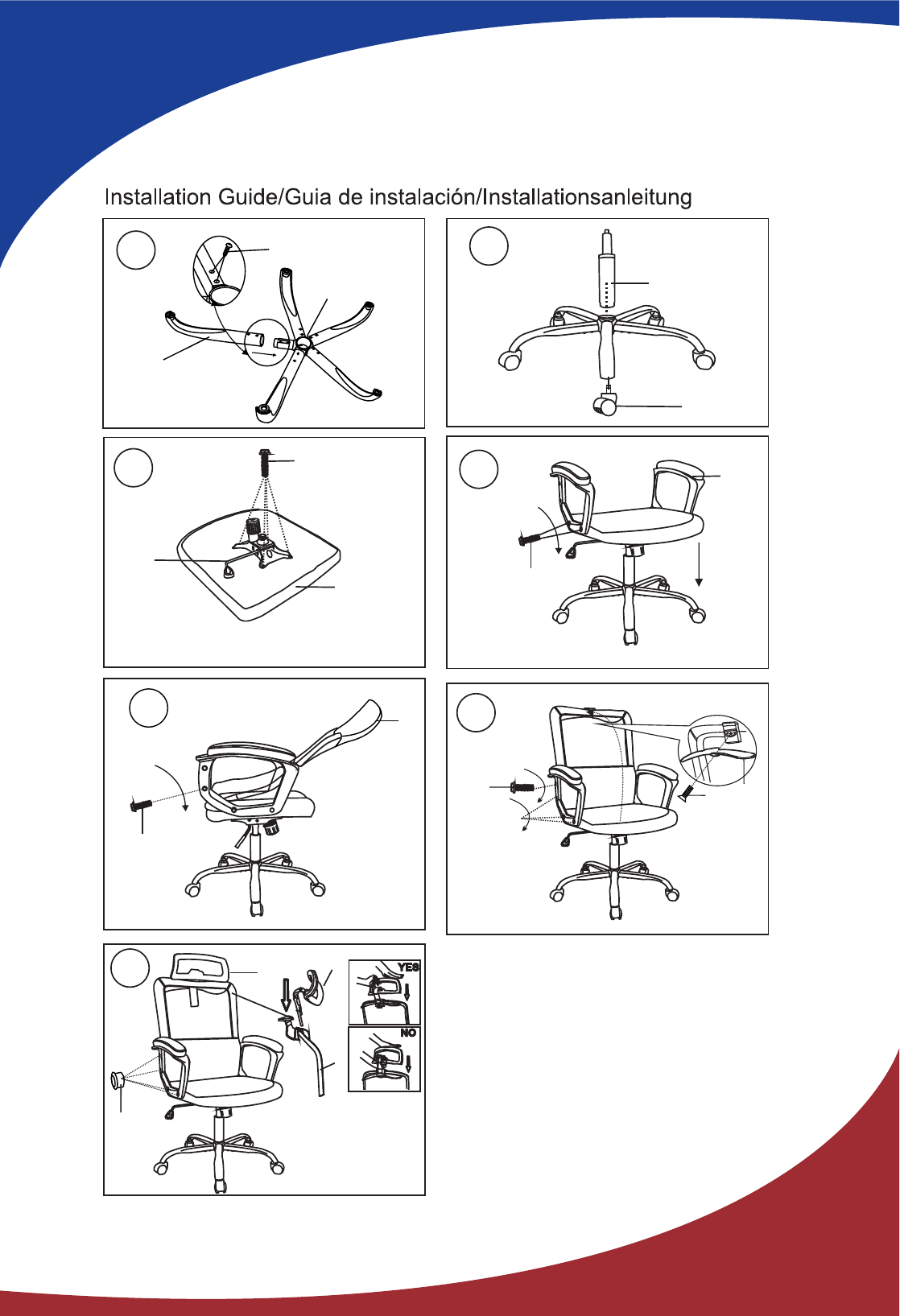 Installation Guide/Guia de instalación/Installationsanleitung

YES

NO