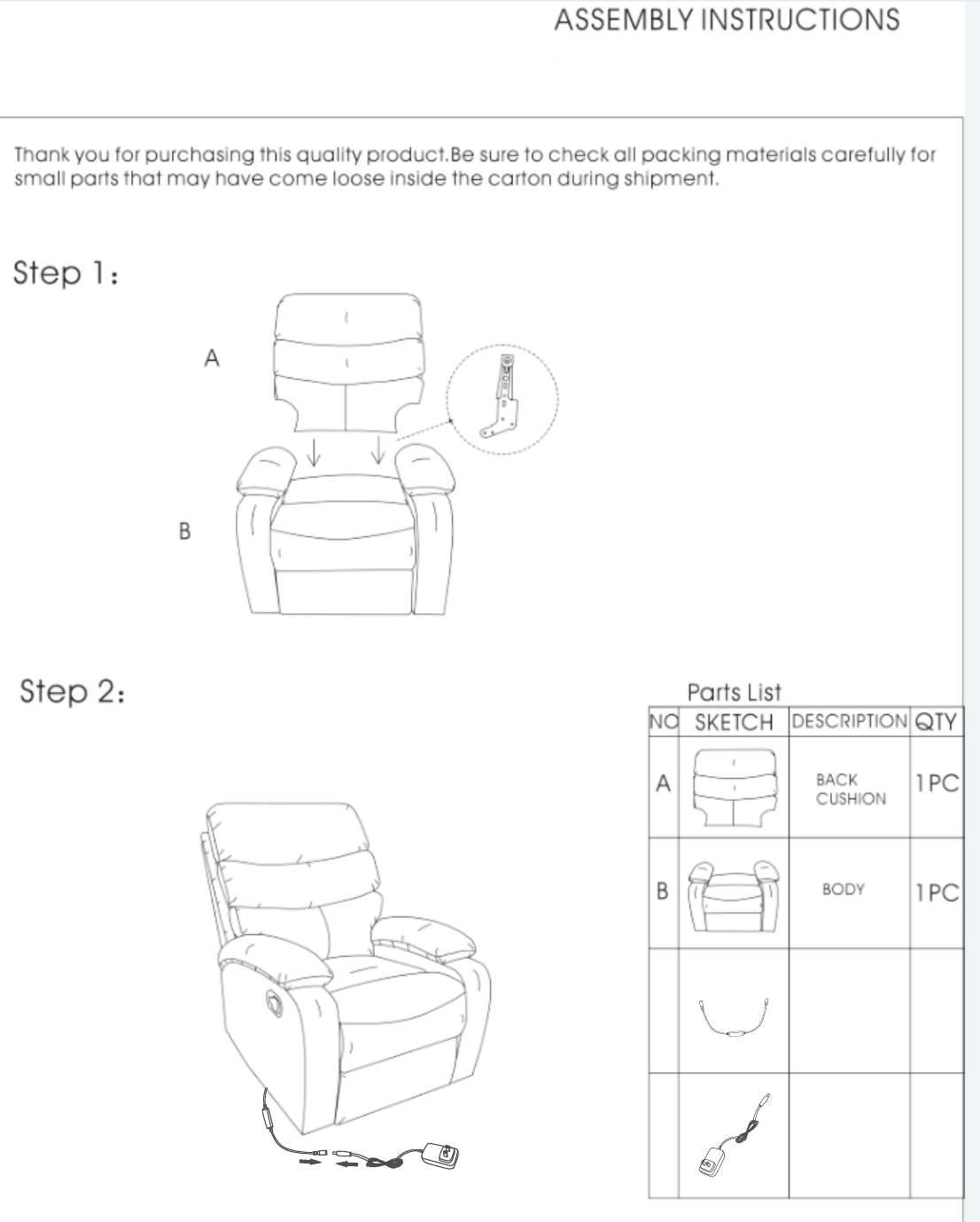 ASSEMBLY INSTRUCTIONS

Thank you for purchasing this quality product.Be sure to check all packing materials carefully for small parts that may have come loose inside the carton during shipment.

Step 1:

A

B

Step 2:

Parts List

| NO | SKETCH | DESCRIPTION | QTY |
|---|---|---|---|
| A | | BACK CUSHION | 1PC |
| B | | BODY | 1PC |
| | | | |
| | | | |