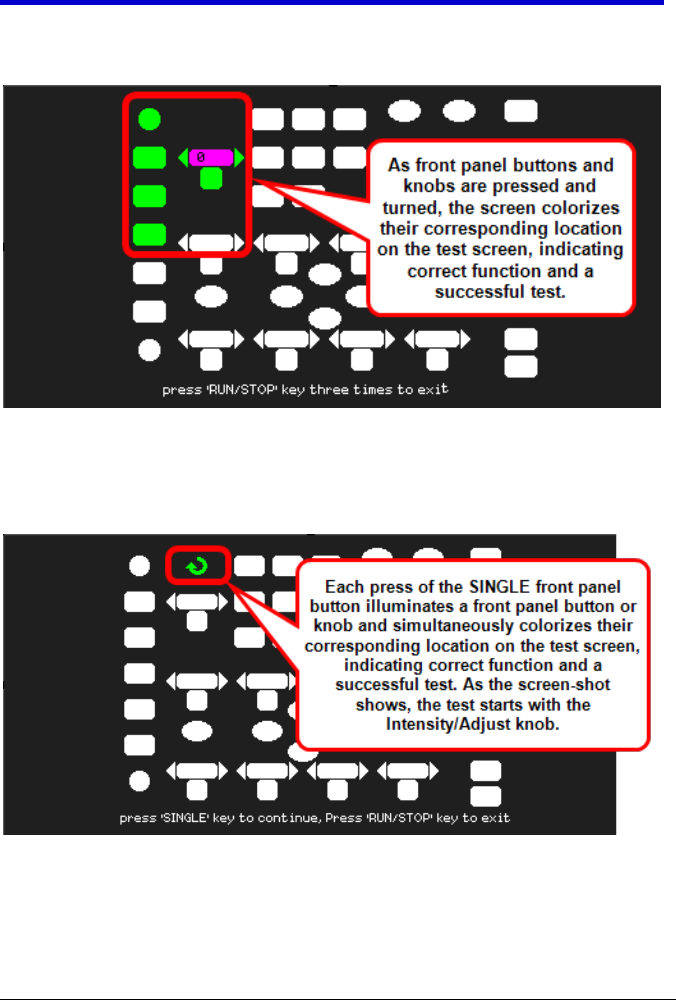 0

As front panel buttons and knobs are pressed and turned, the screen colorizes their corresponding location on the test screen, indicating correct function and a successful test.

press 'RUN/STOP' key three times to exit

Each press of the SINGLE front panel button illuminates a front panel button or knob and simultaneously colorizes their corresponding location on the test screen, indicating correct function and a successful test. As the screen-shot shows, the test starts with the Intensity/Adjust knob.

press 'SINGLE' key to continue, Press 'RUN/STOP' key to exit