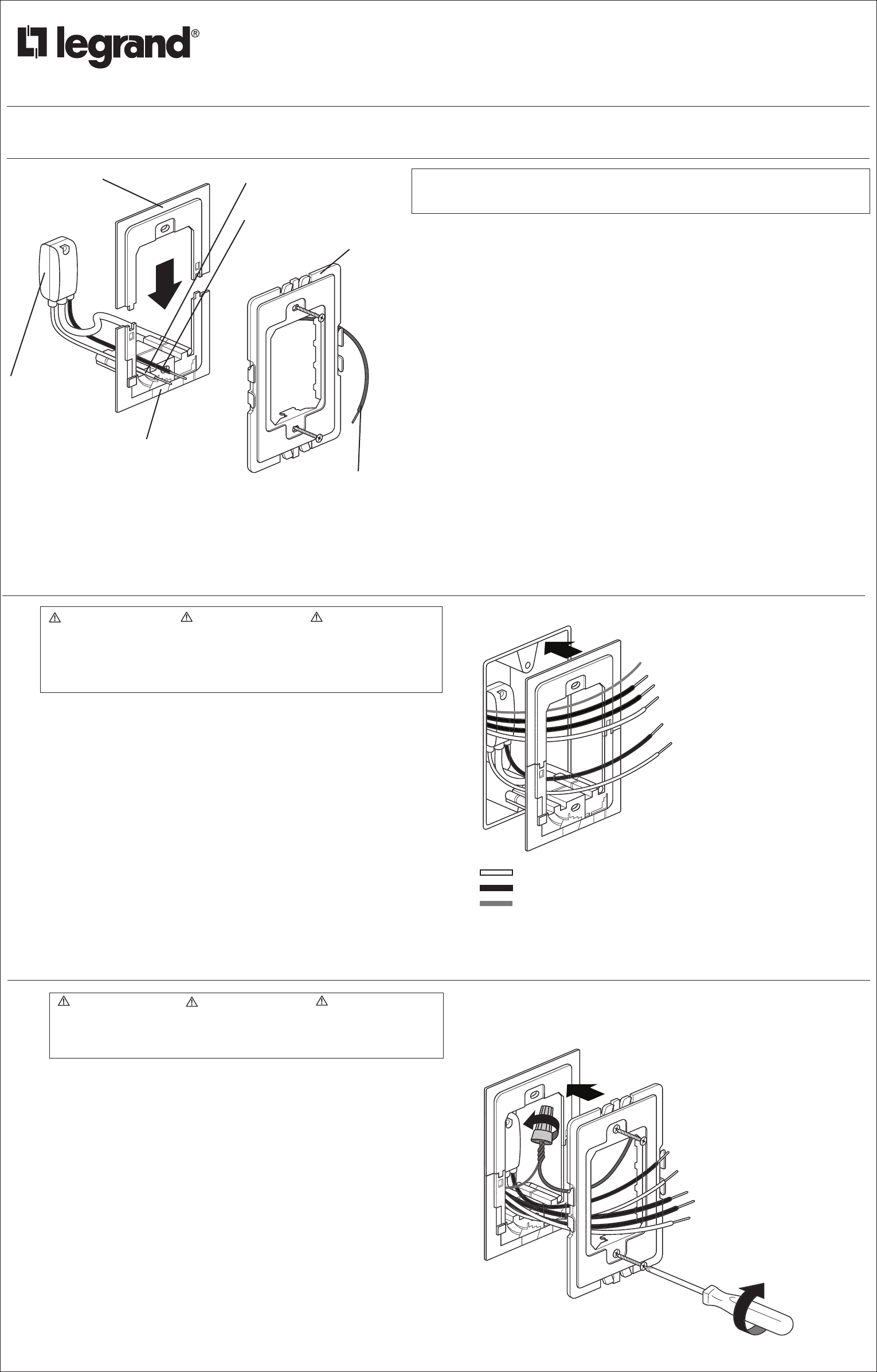 legrand®