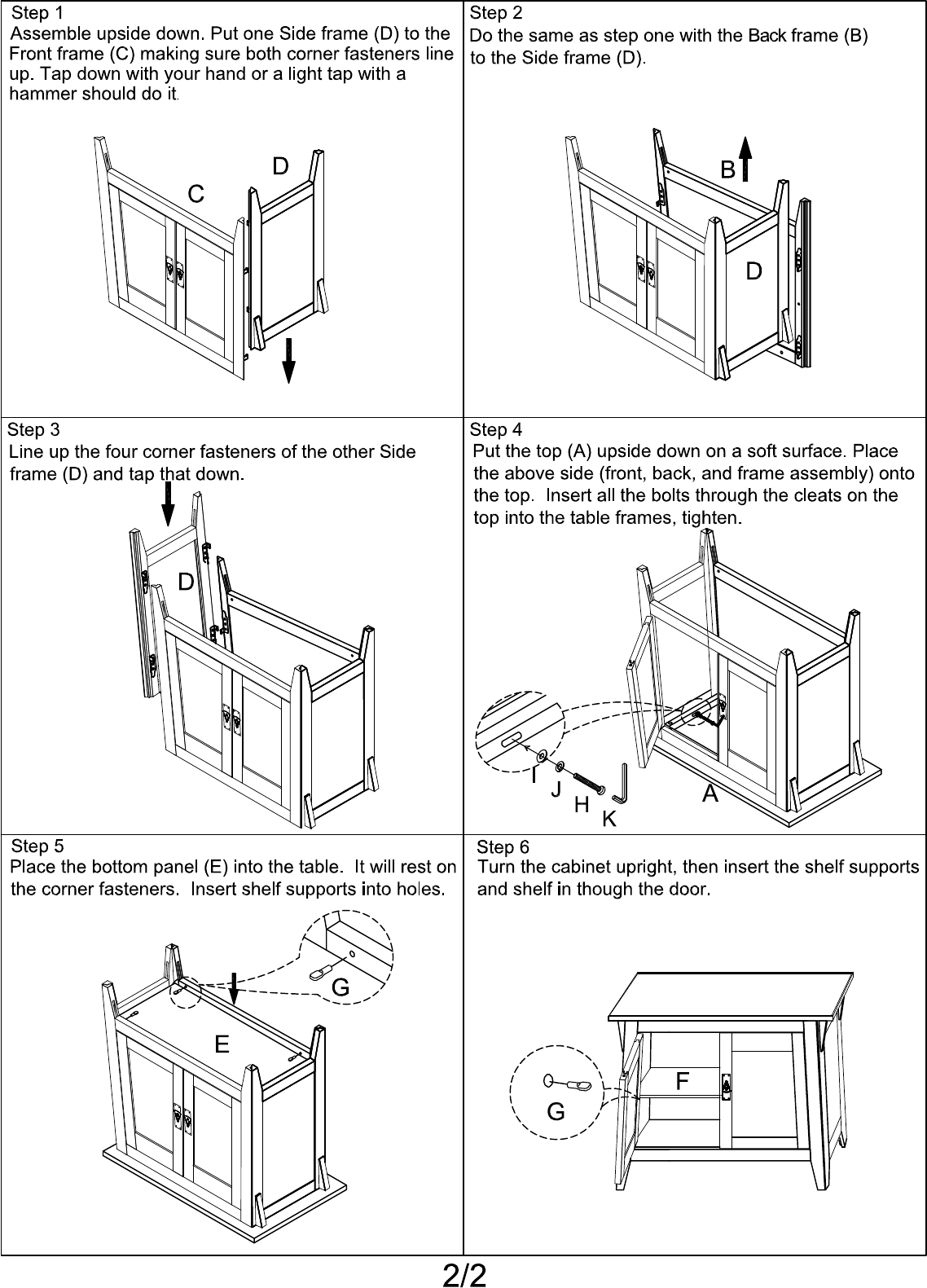 Step 1
Assemble upside down. Put one Side frame (D) to the Front frame (C) making sure both corner fasteners line up. Tap down with your hand or a light tap with a hammer should do it.

C
D

Step 2
Do the same as step one with the Back frame (B) to the Side frame (D).

B
D

Step 3
Line up the four corner fasteners of the other Side frame (D) and tap that down.

D

Step 4
Put the top (A) upside down on a soft surface. Place the above side (front, back, and frame assembly) onto the top. Insert all the bolts through the cleats on the top into the table frames, tighten.

I
J
H
K
A

Step 5
Place the bottom panel (E) into the table. It will rest on the corner fasteners. Insert shelf supports into holes.

G
E

Step 6
Turn the cabinet upright, then insert the shelf supports and shelf in though the door.

F
G

2/2