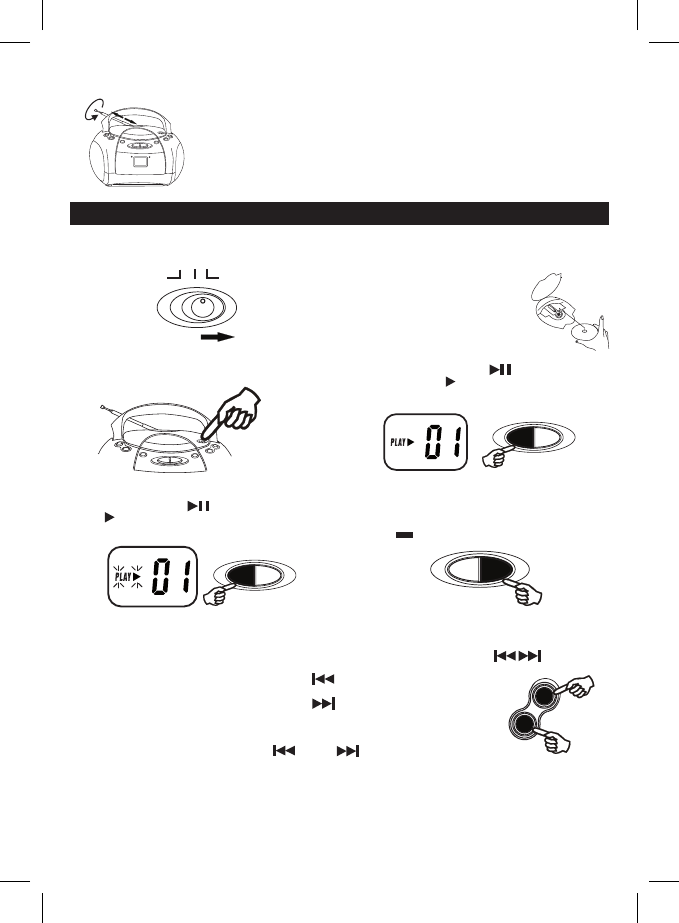 PLAY ▶ 01

PLAY ▶ 01