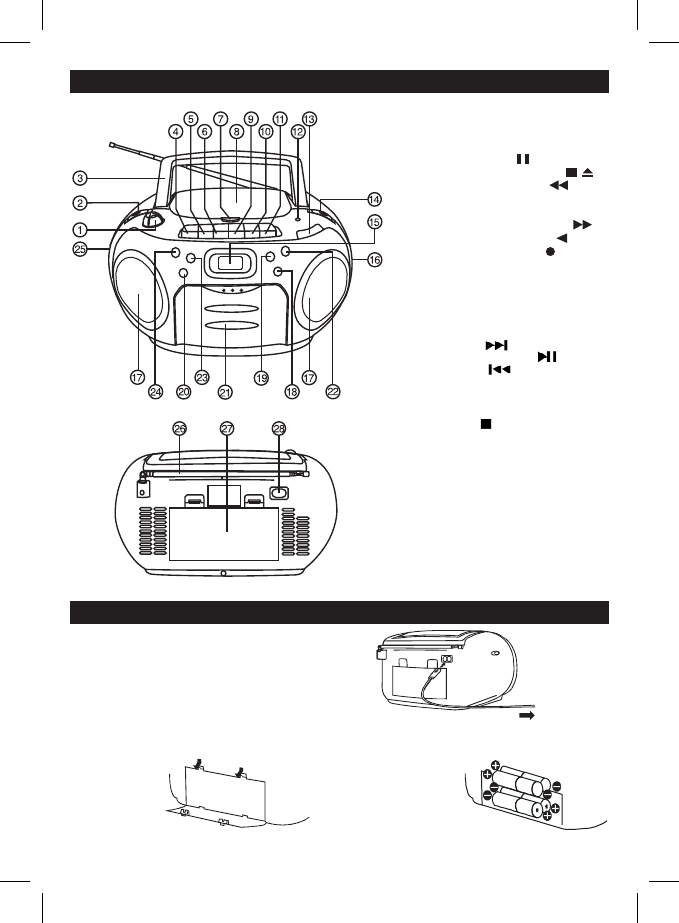 5 7 9 11 13
4 6 8 10 12
3
2
1
25
14
15
16
17
24 20 23 21 19 18 17 22

26 27 28